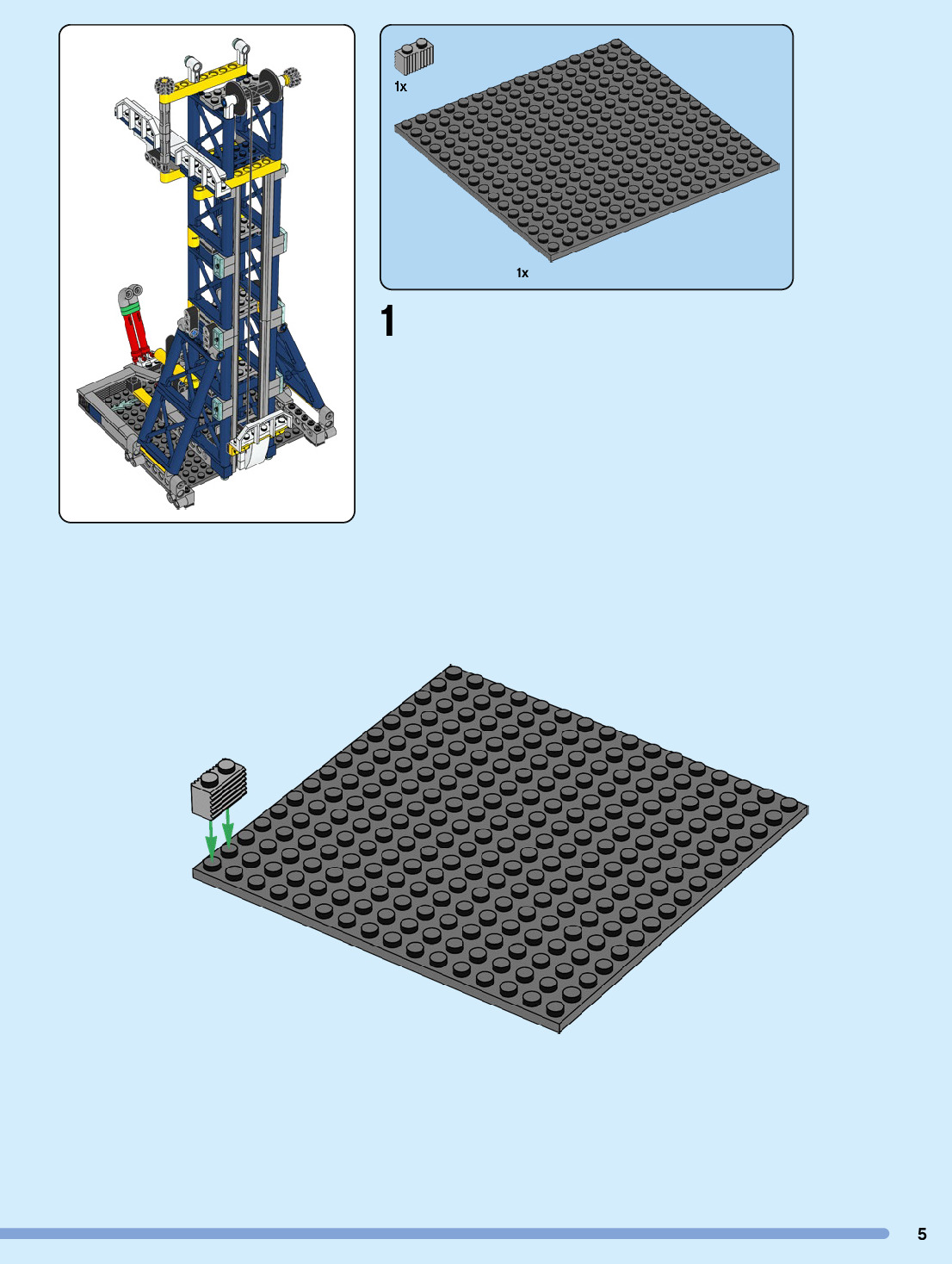 1x

1x

1

5