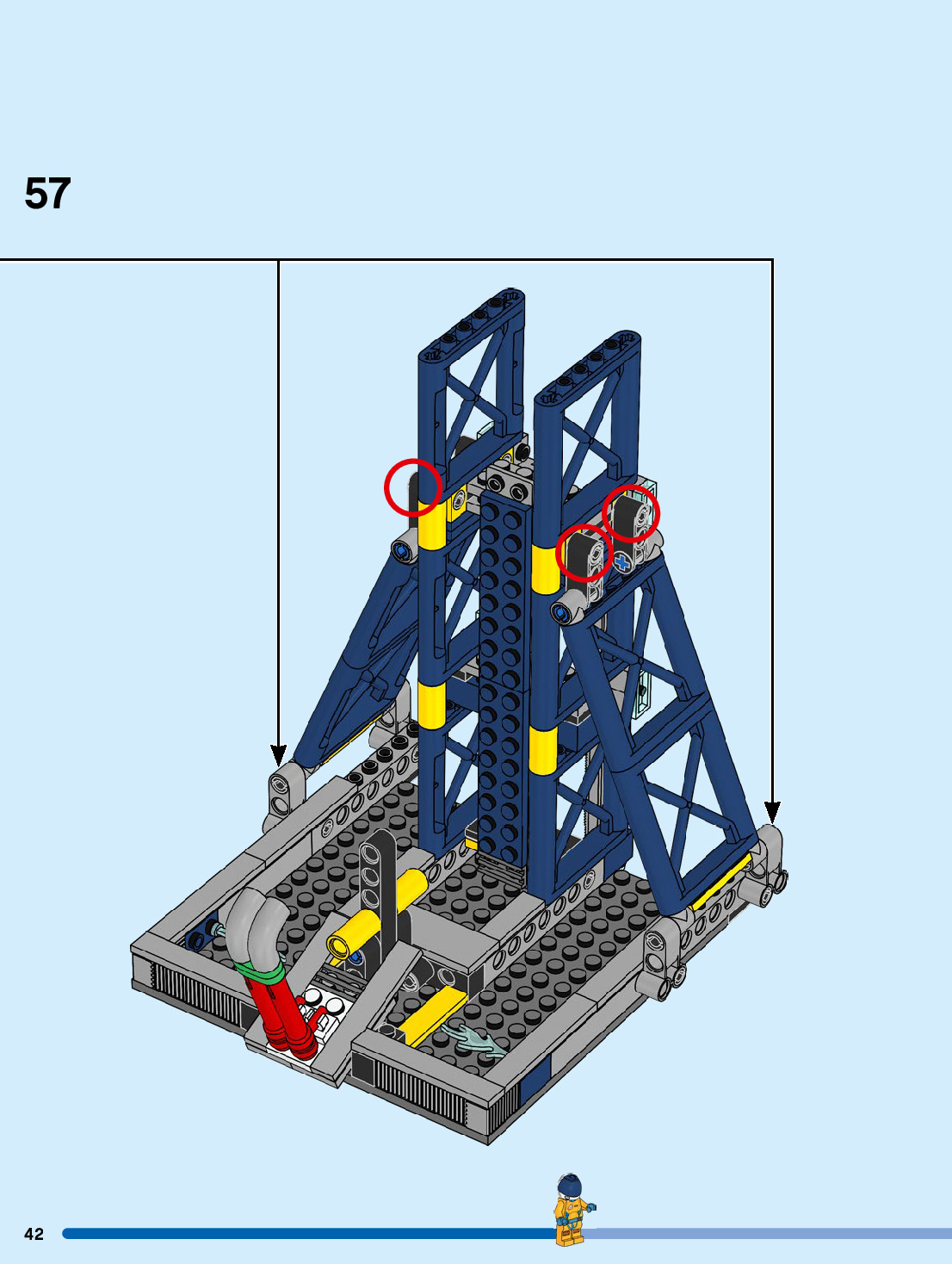 57

42