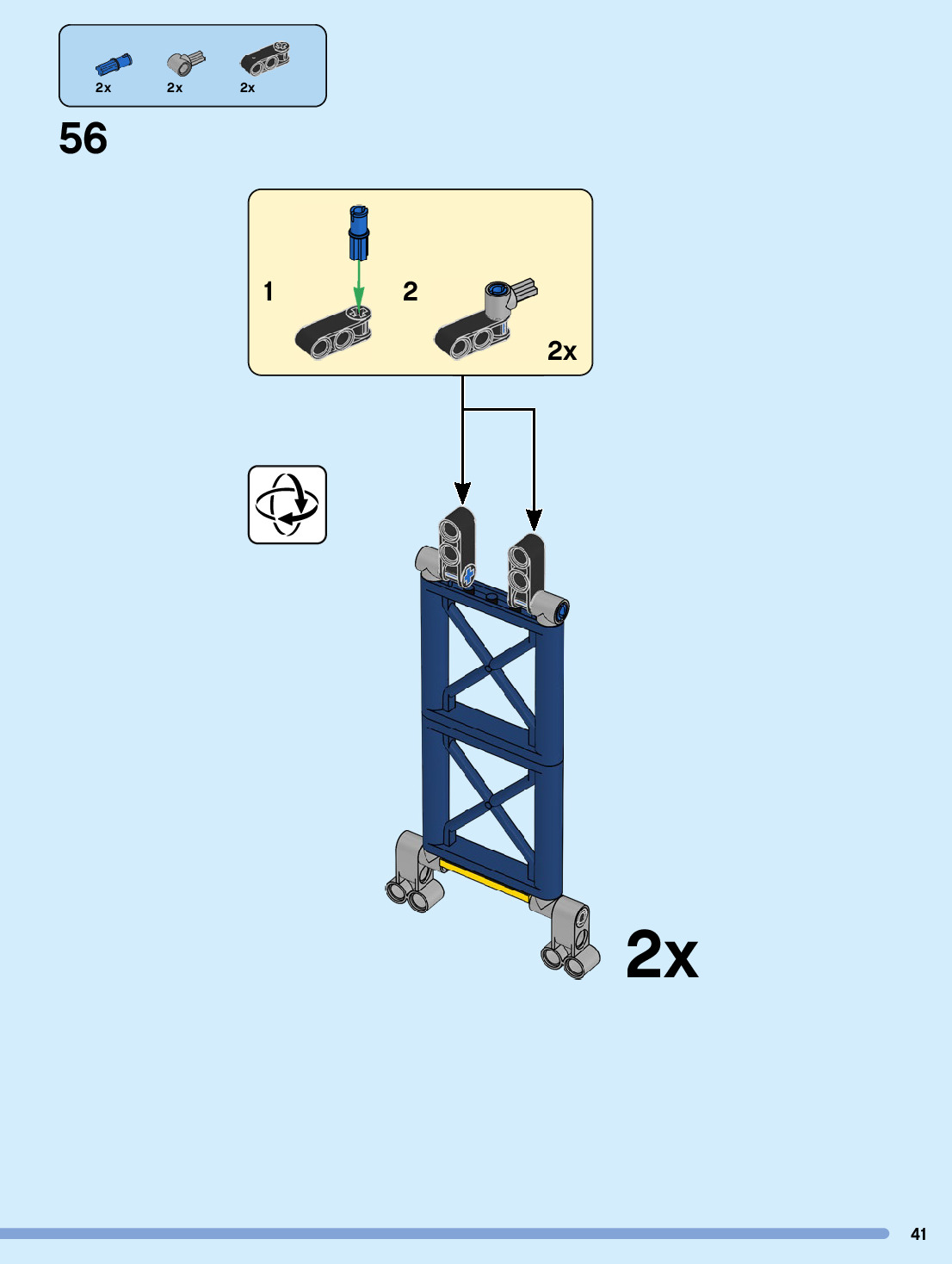 2x
2x
2x

56

1
2
2x

2x

41