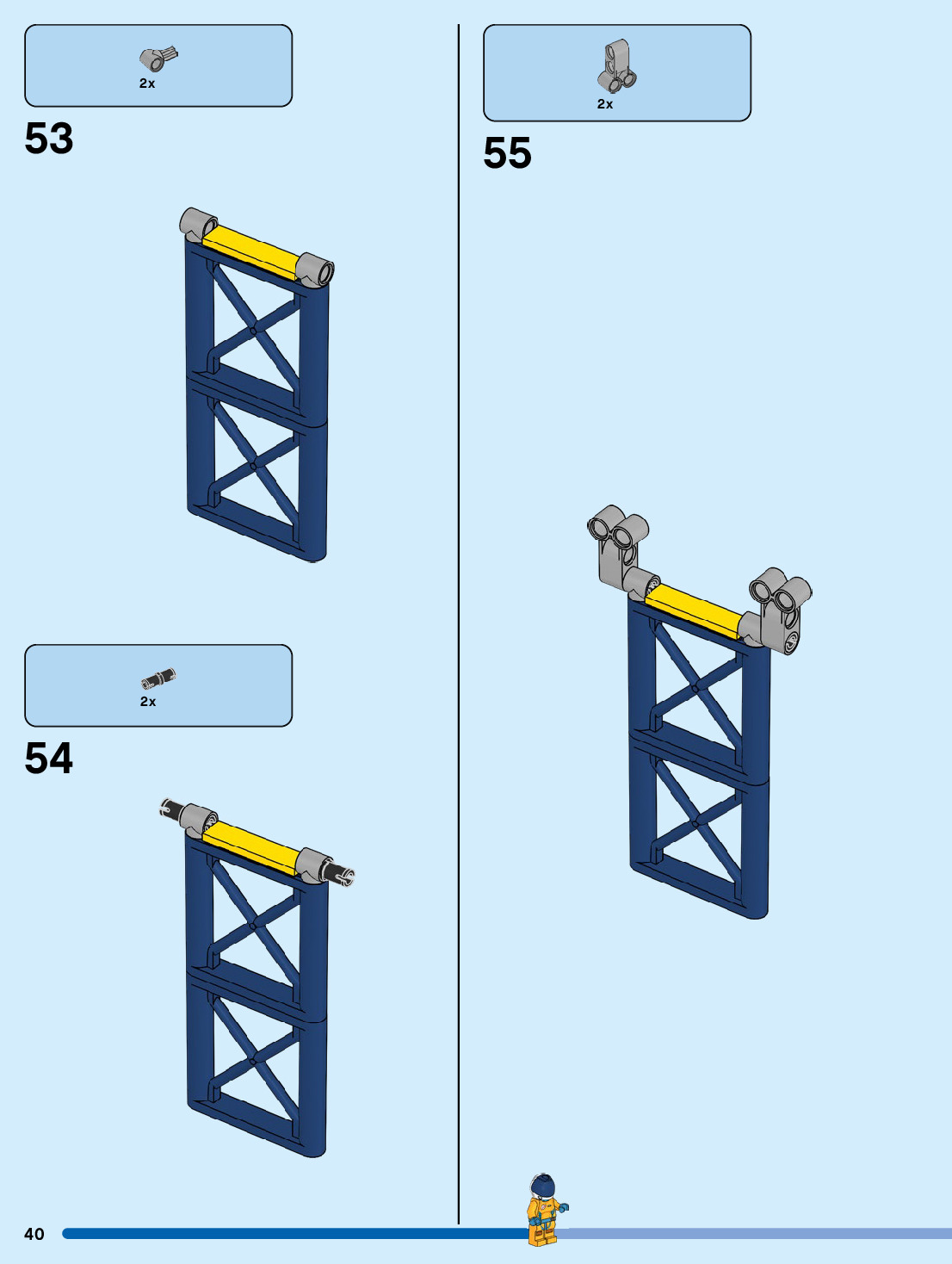 2x

53

2x

54

2x

55

40