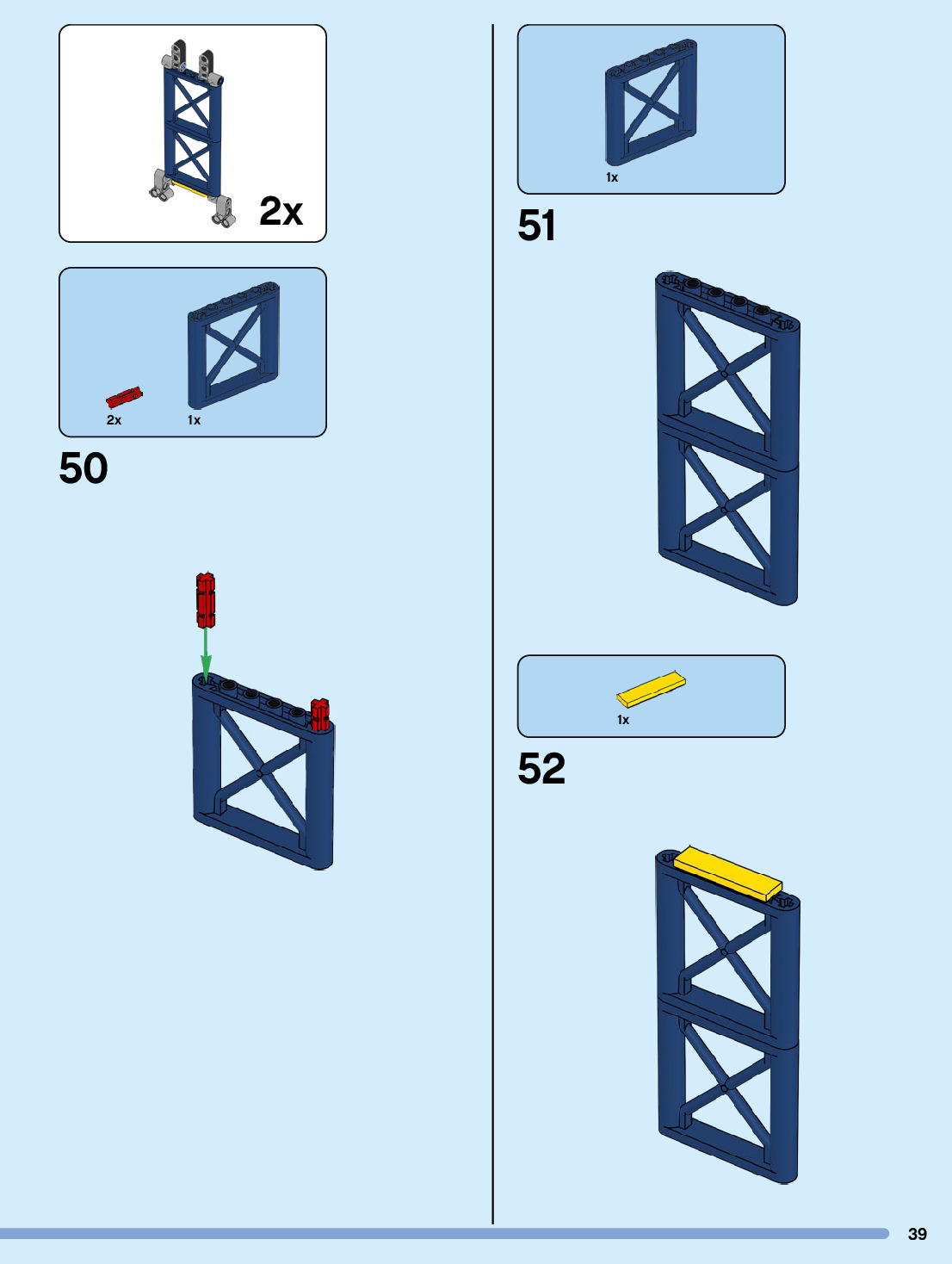 2x

2x 1x

50

1x

51

1x

52

39