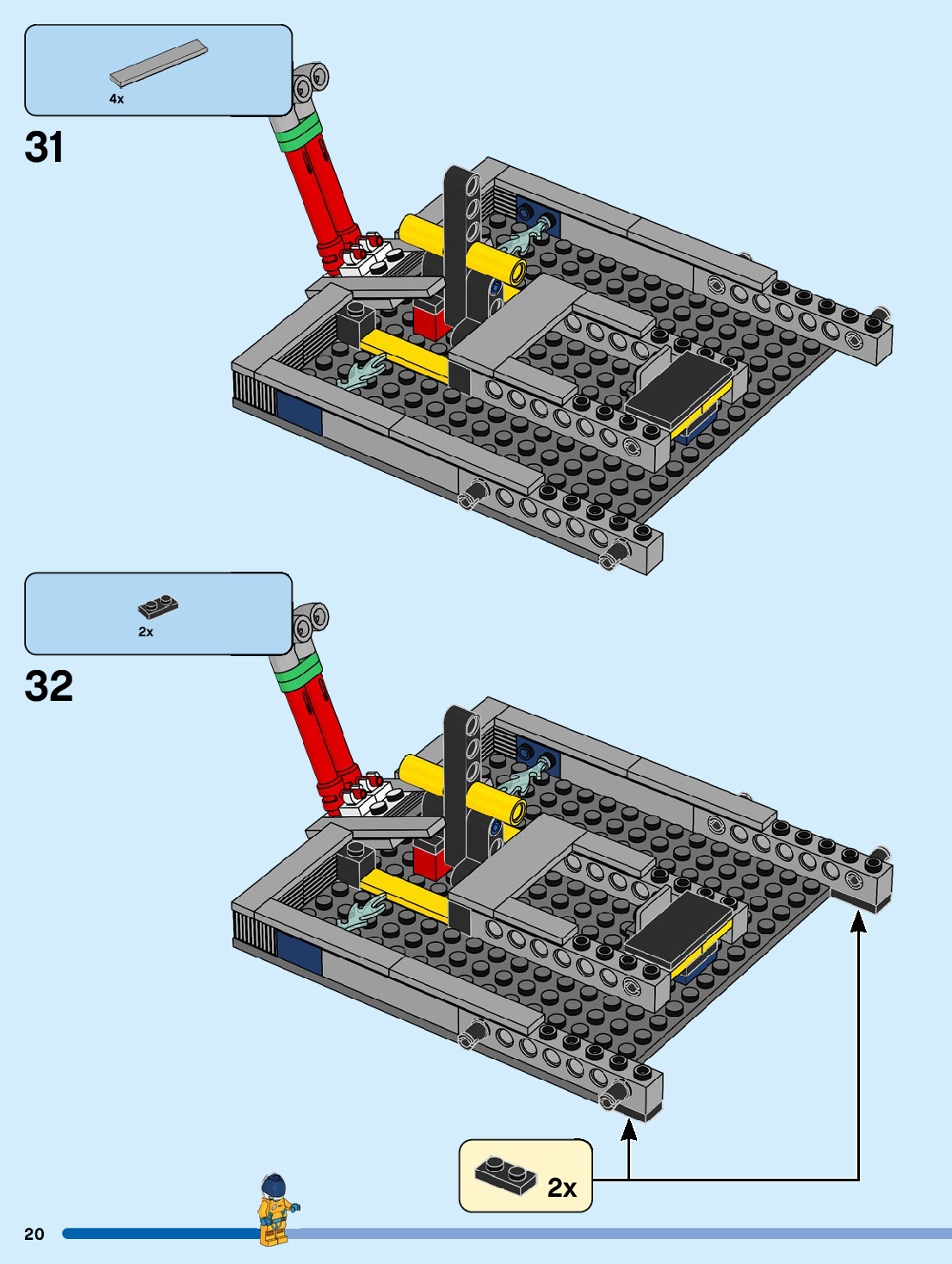 4x

31

2x

32

2x

20