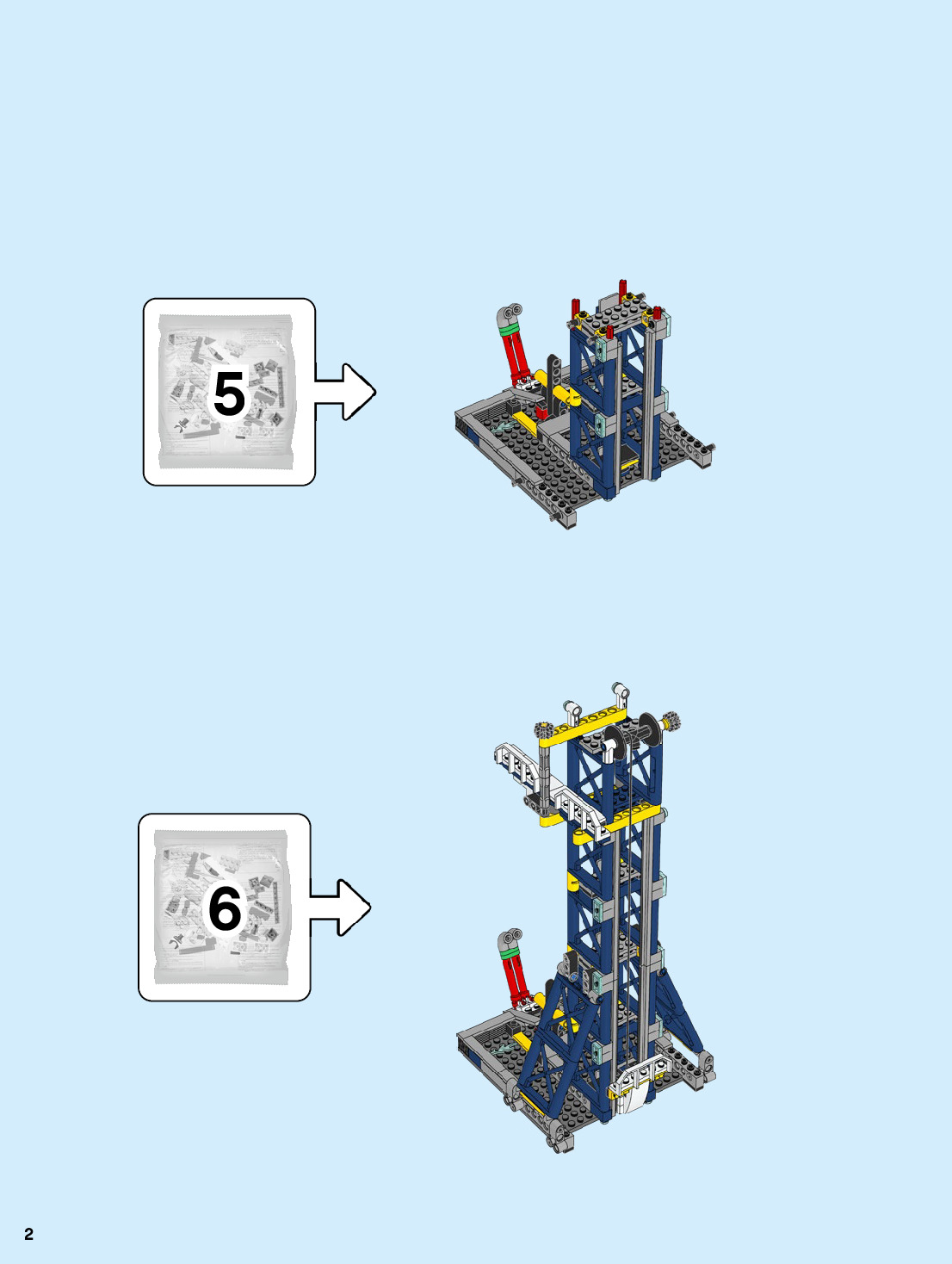 5

6

2