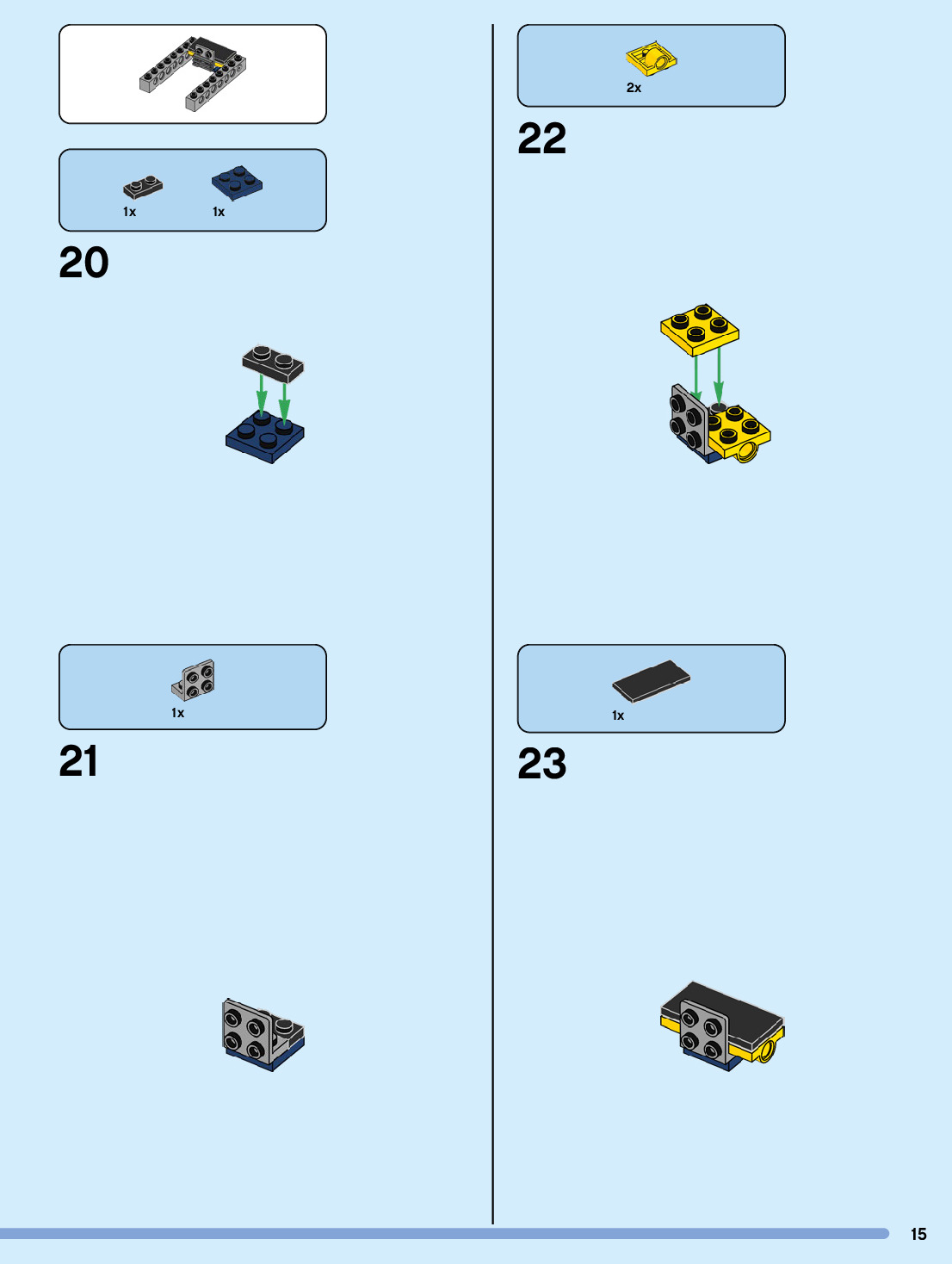 1x 1x

20

1x

21

2x

22

1x

23

15