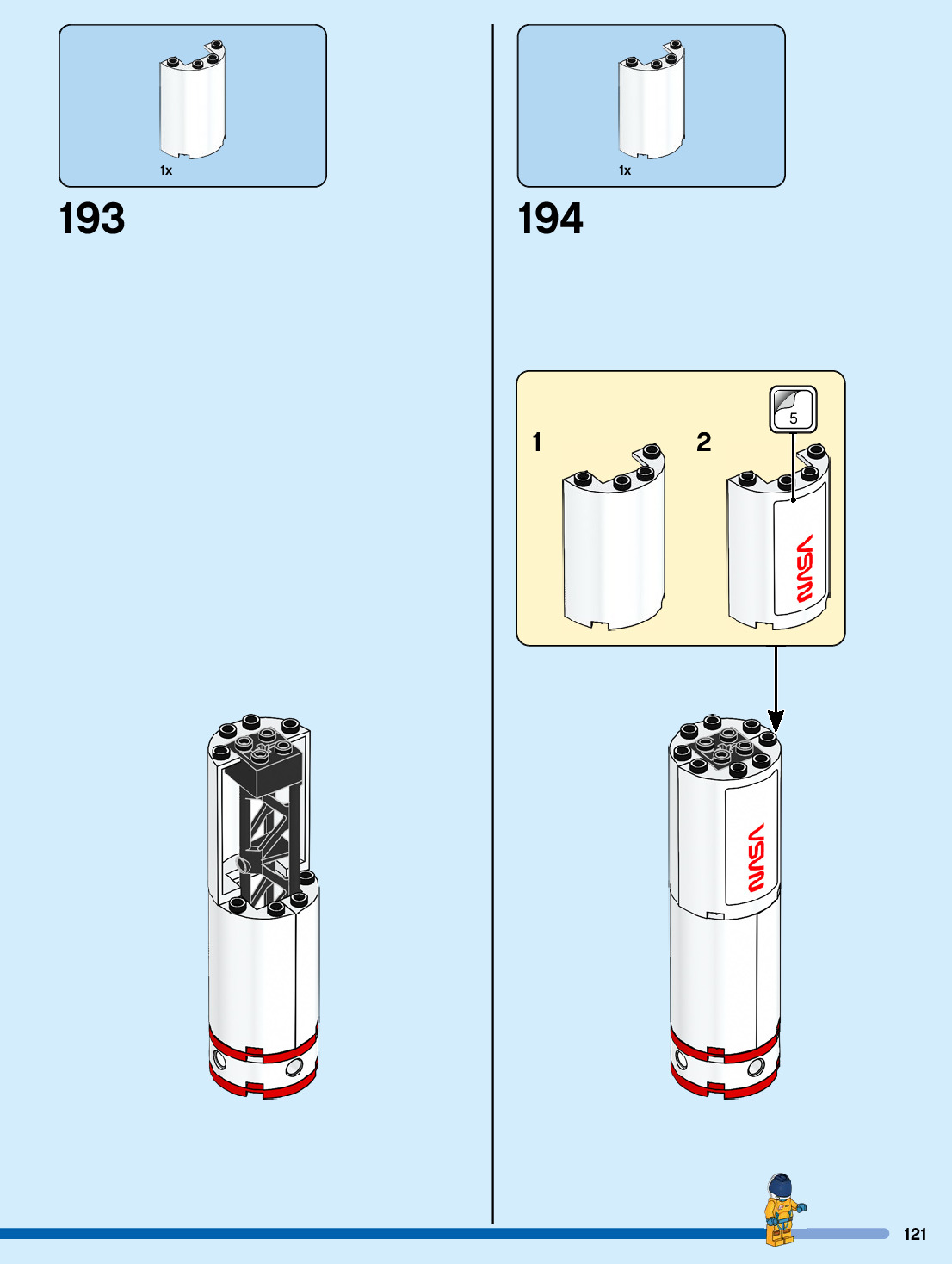 1x

193

1x

194

1

2

5

NASA

NASA

121