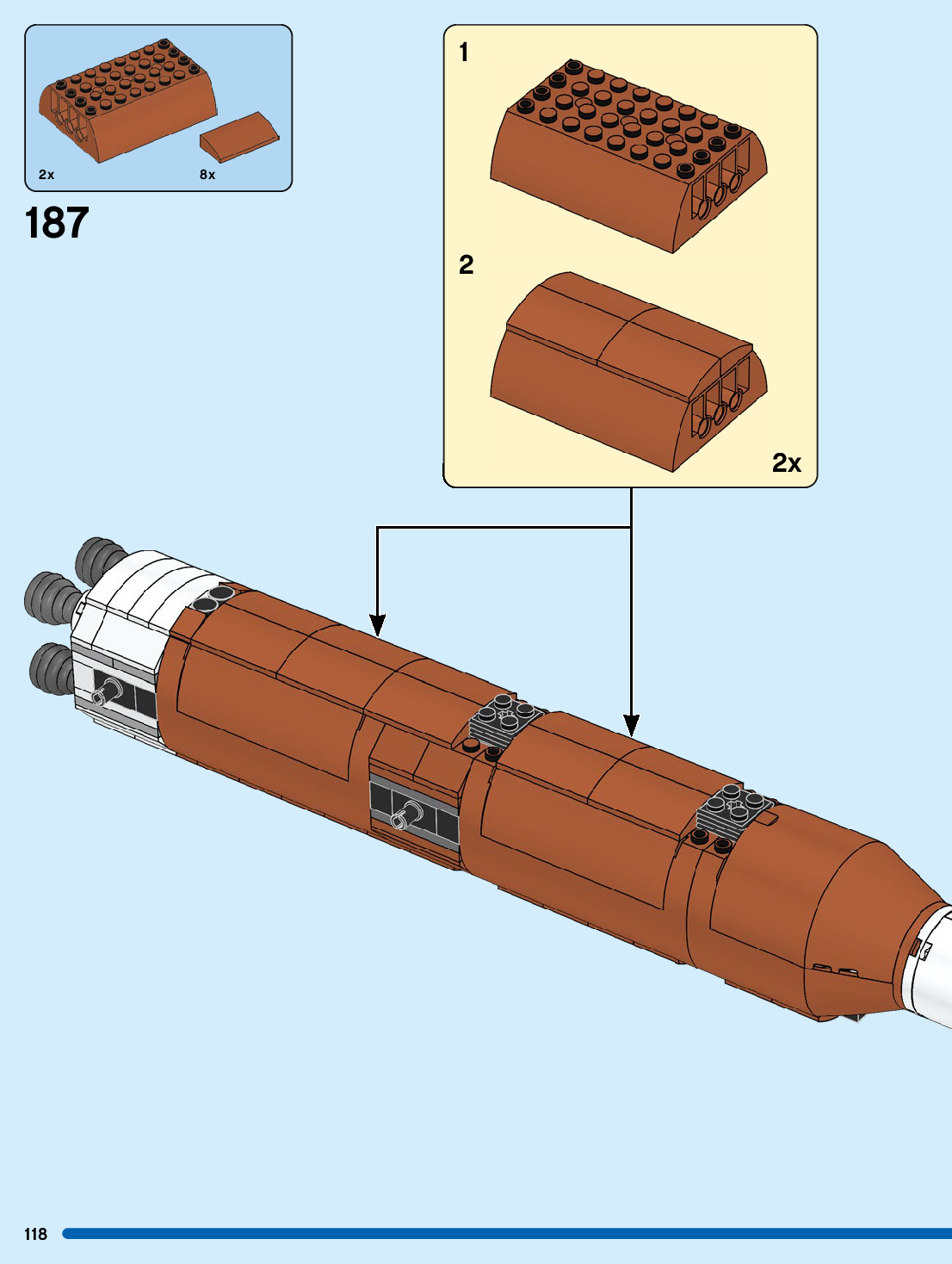 2x
8x

187

1

2

2x

118