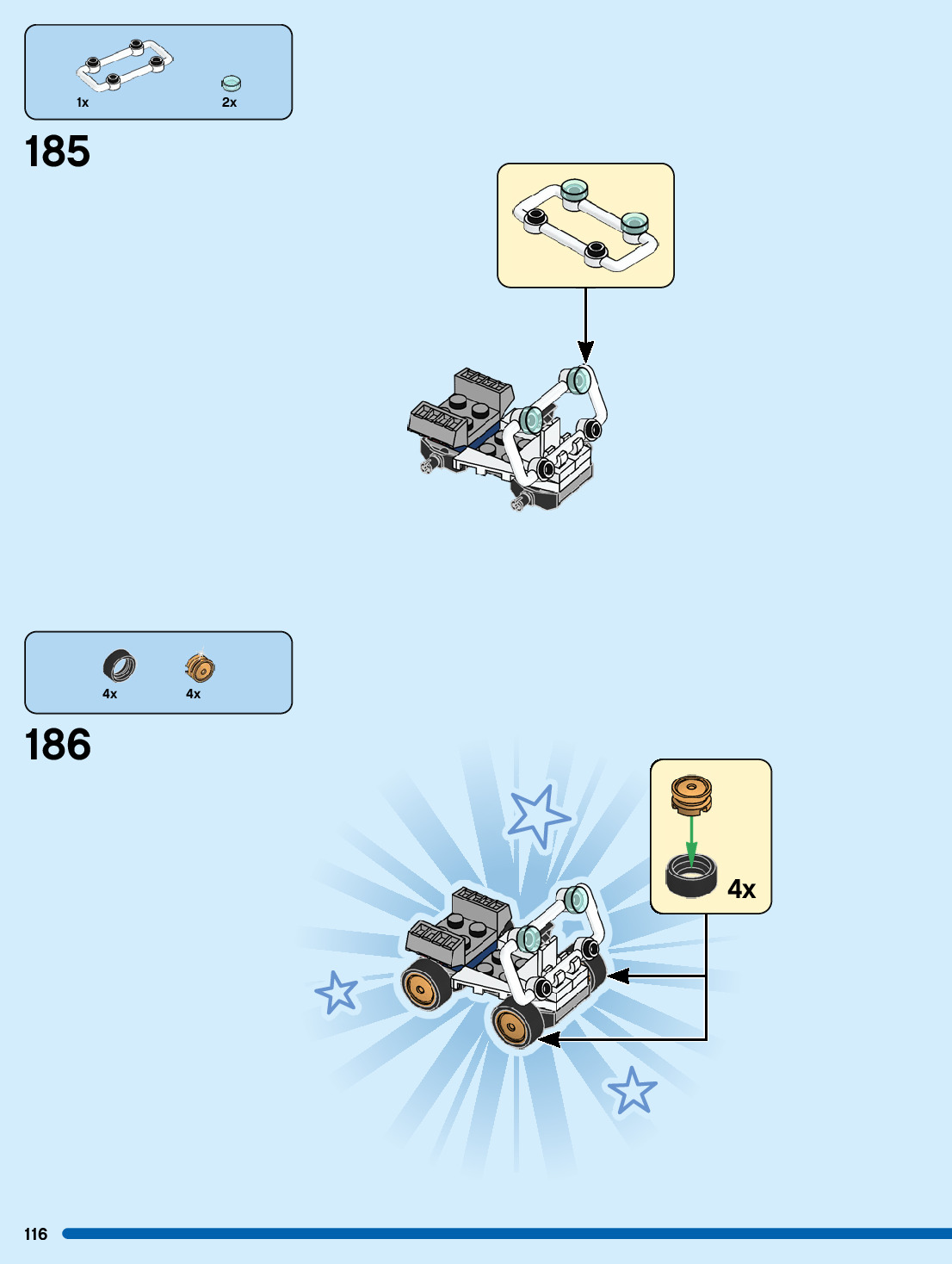 1x

2x

185

4x

4x

186

4x

116