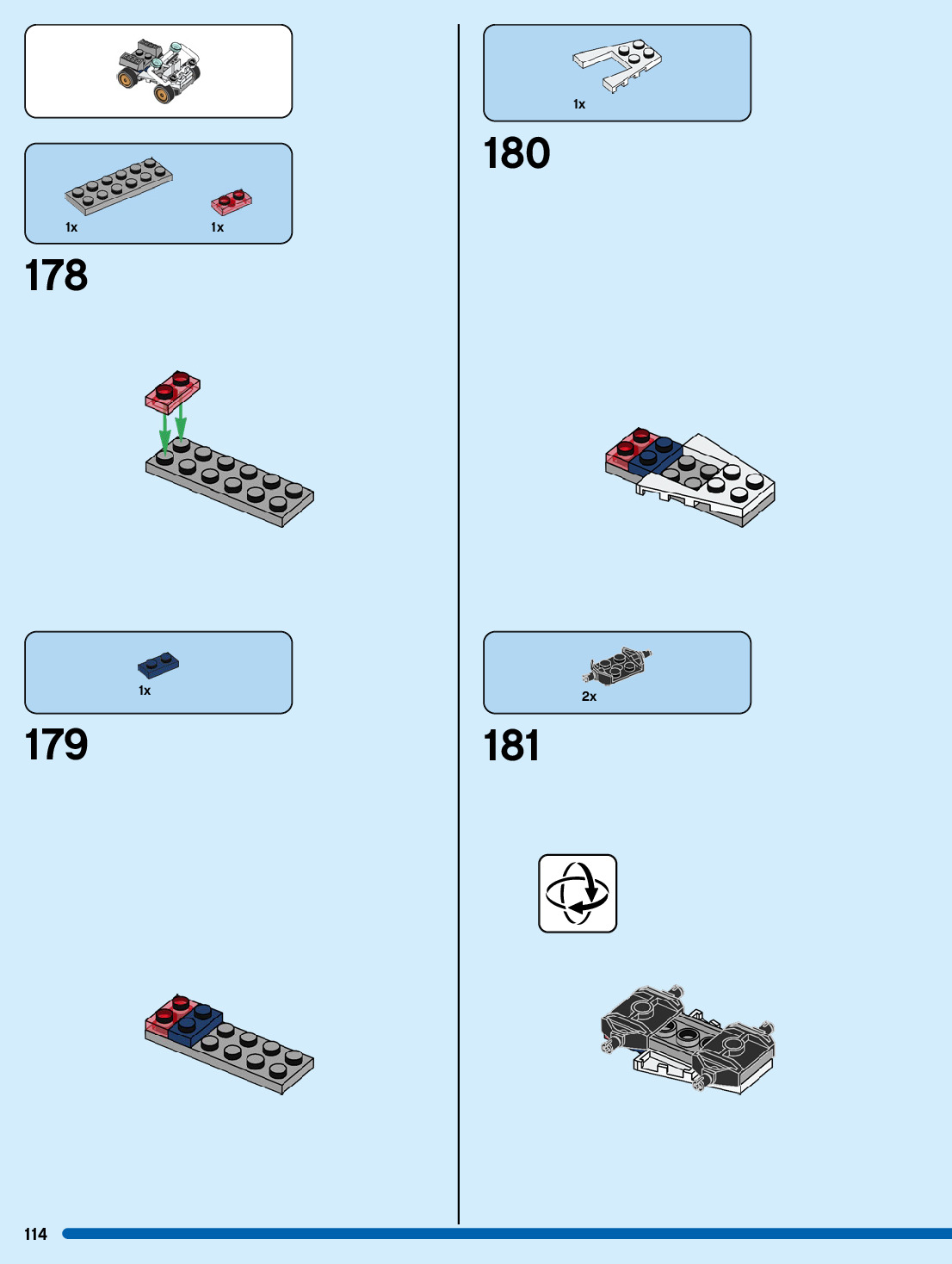 1x
1x
178
1x
179
1x
180
2x
181
114