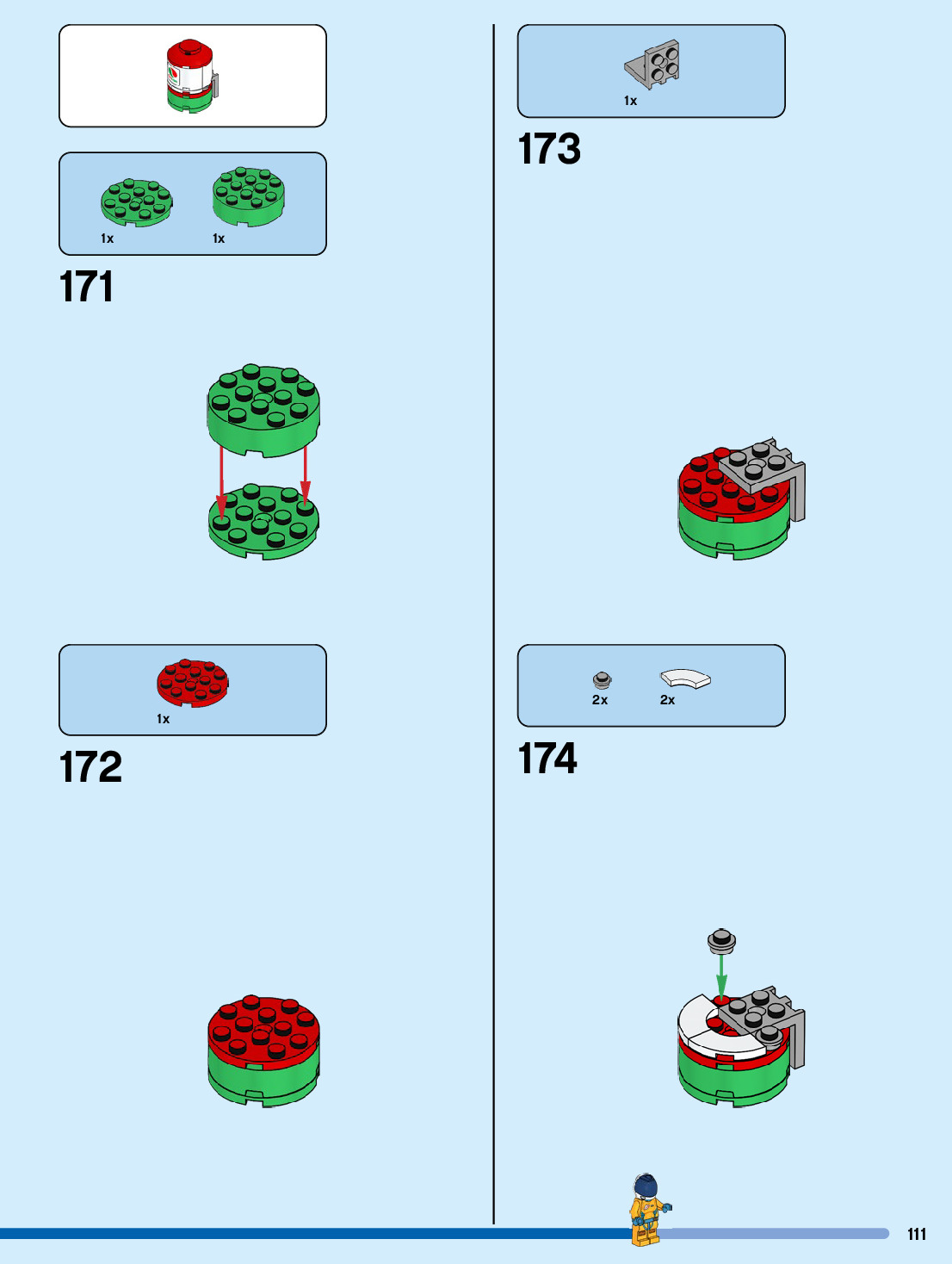 1x 1x

171

1x

172

1x

173

2x 2x

174

111