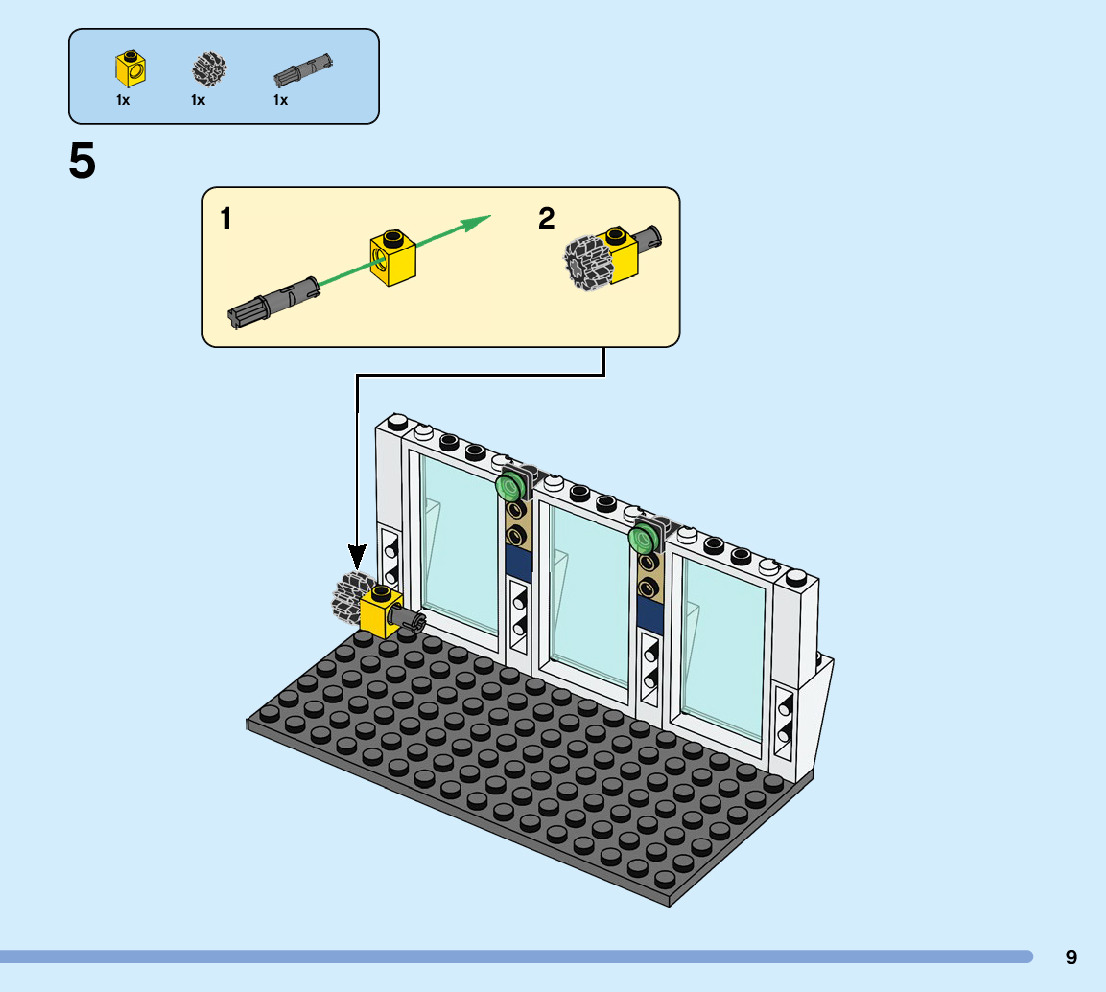 1x 1x 1x

5

1

2

9