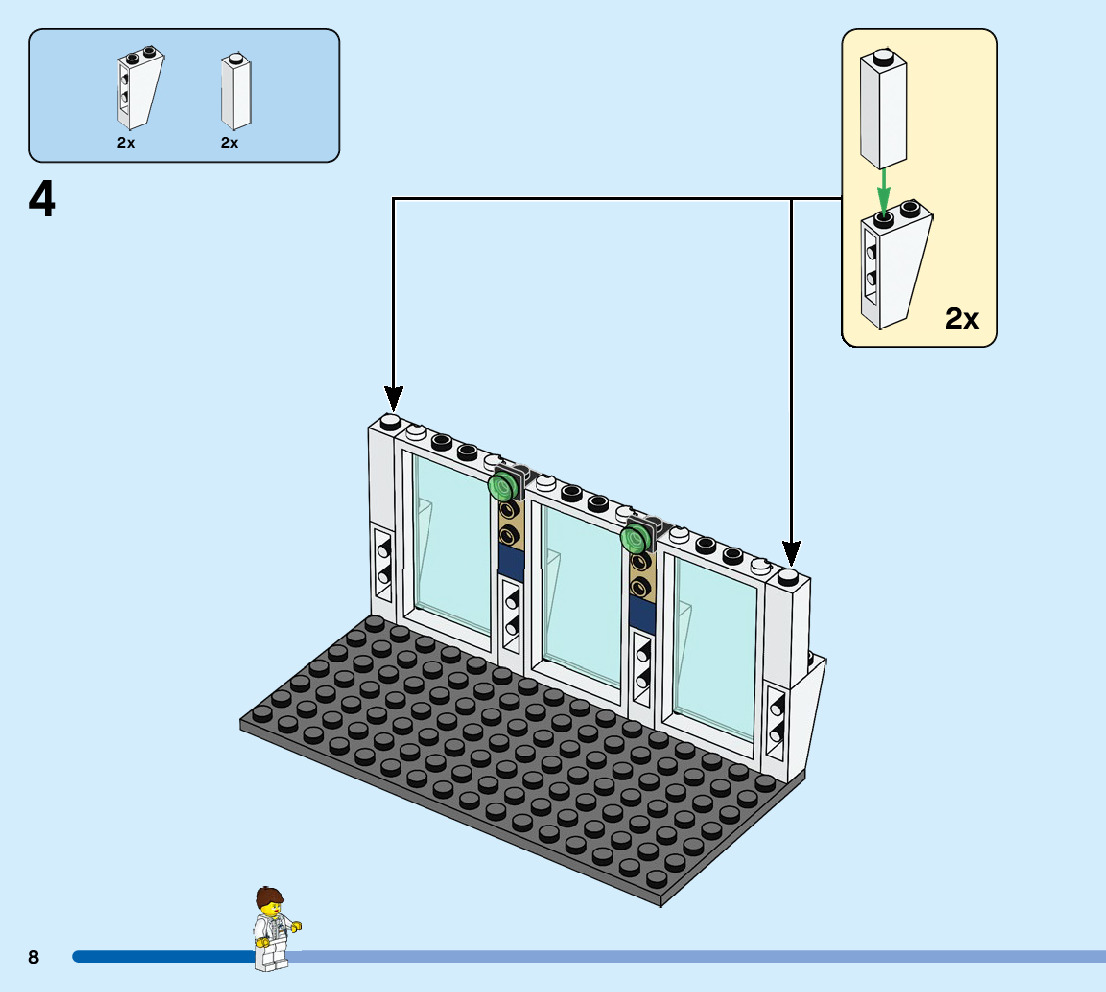 2x 2x

4

2x

8