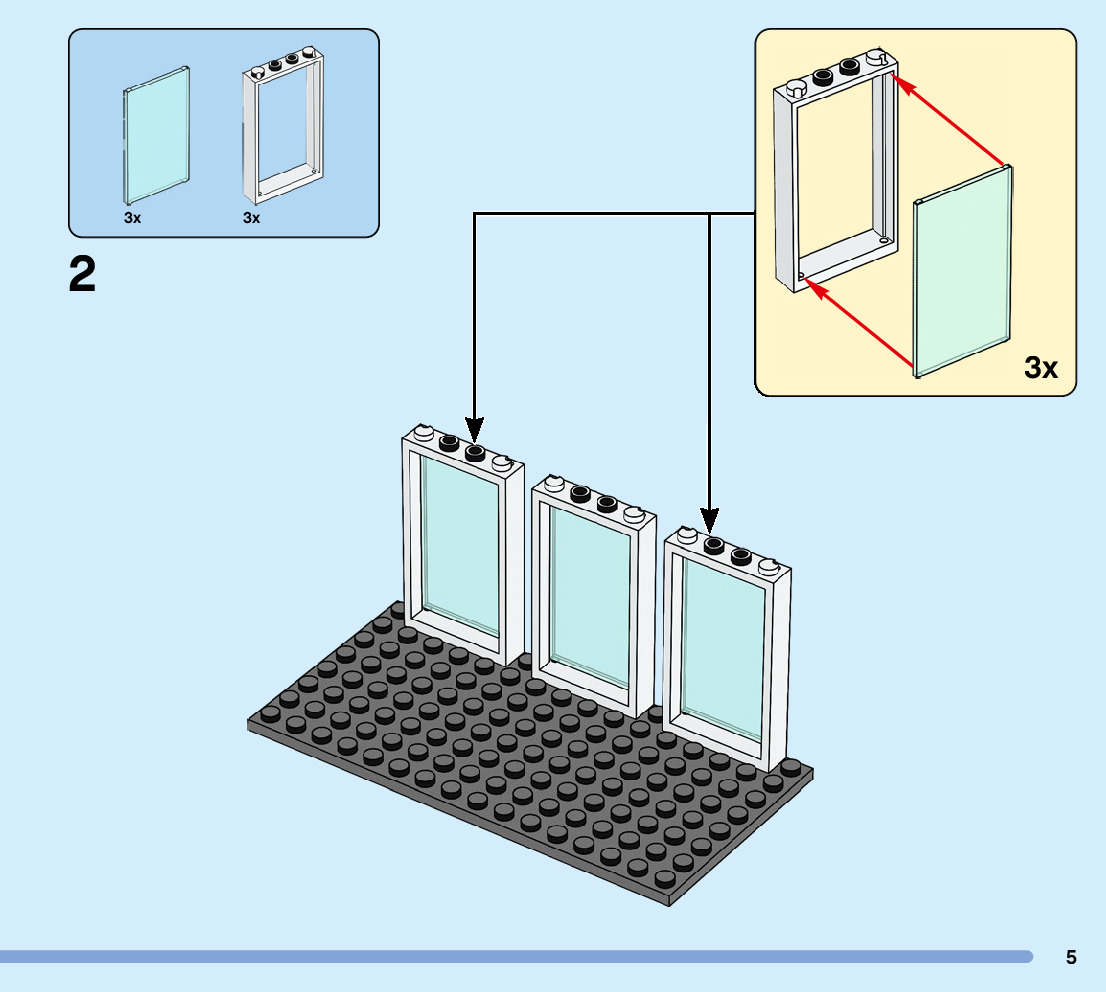 3x
3x

2

3x

5