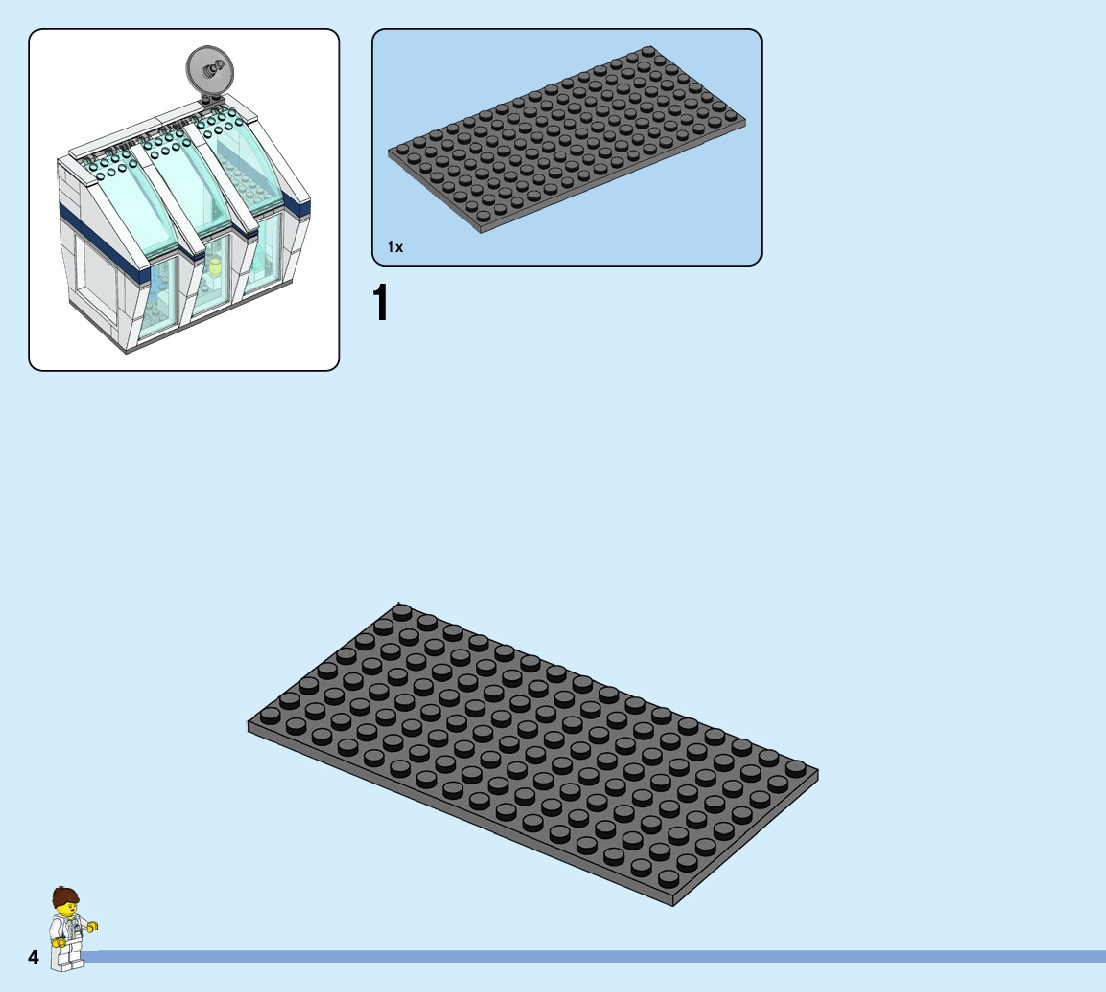 1x

1

4