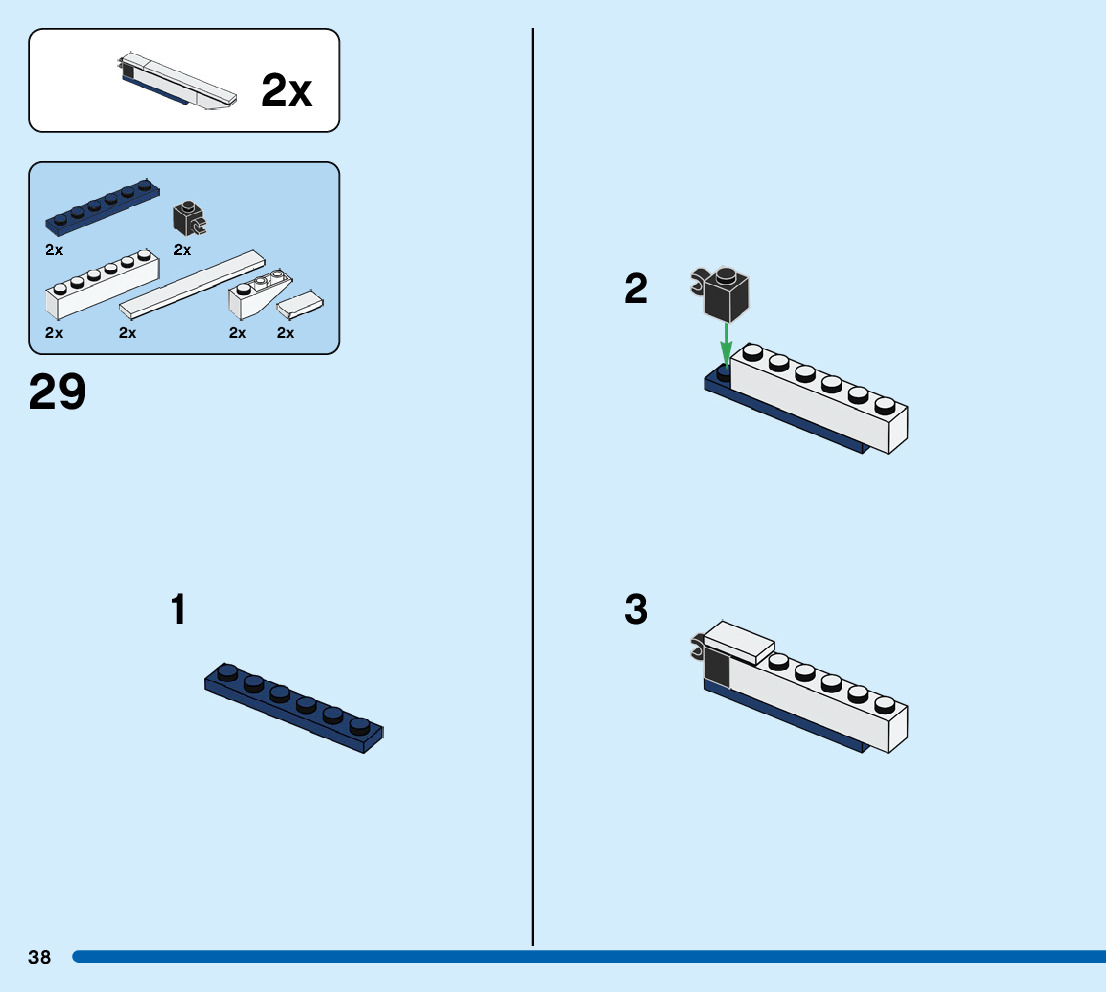 2x

2x
2x
2x
2x
2x
2x

29

1

2

3

38