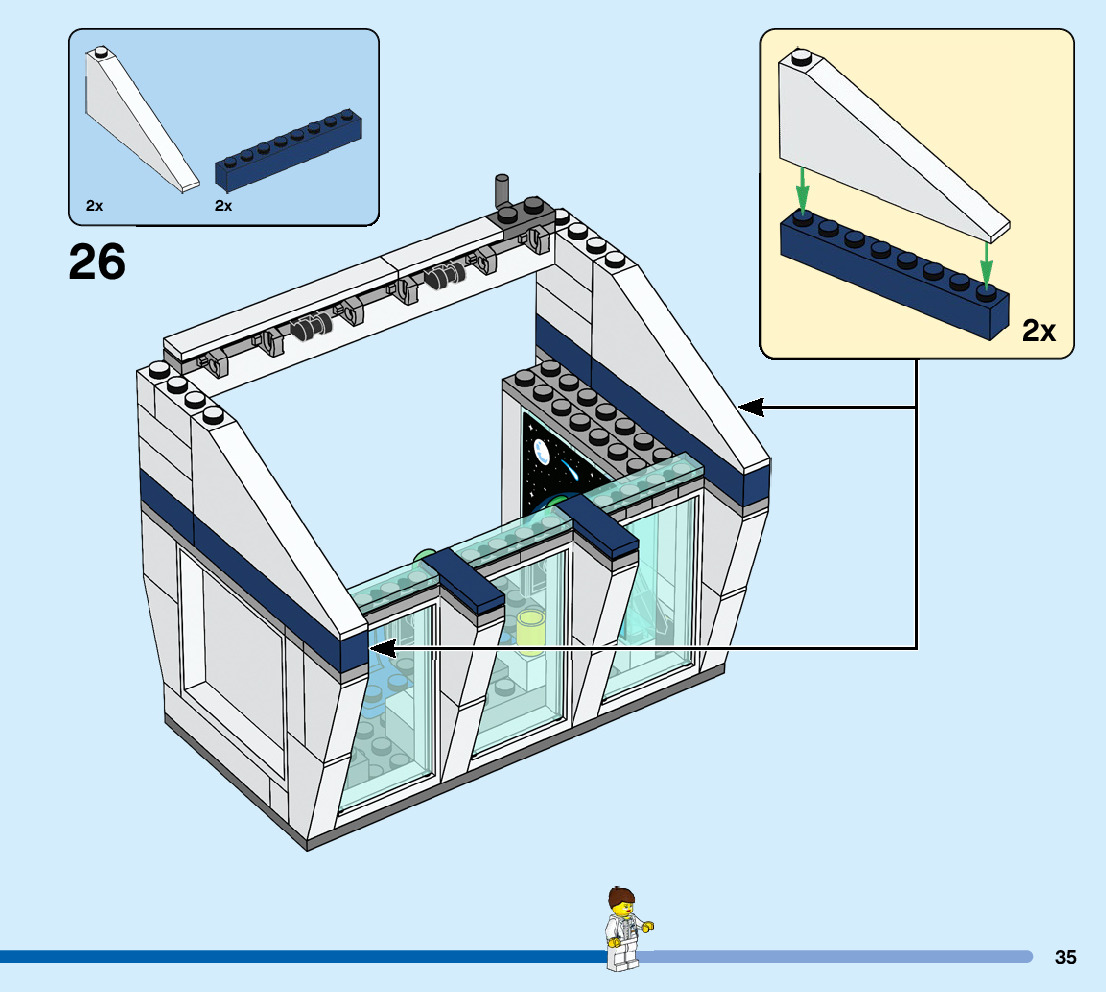 2x
2x

26

2x

35