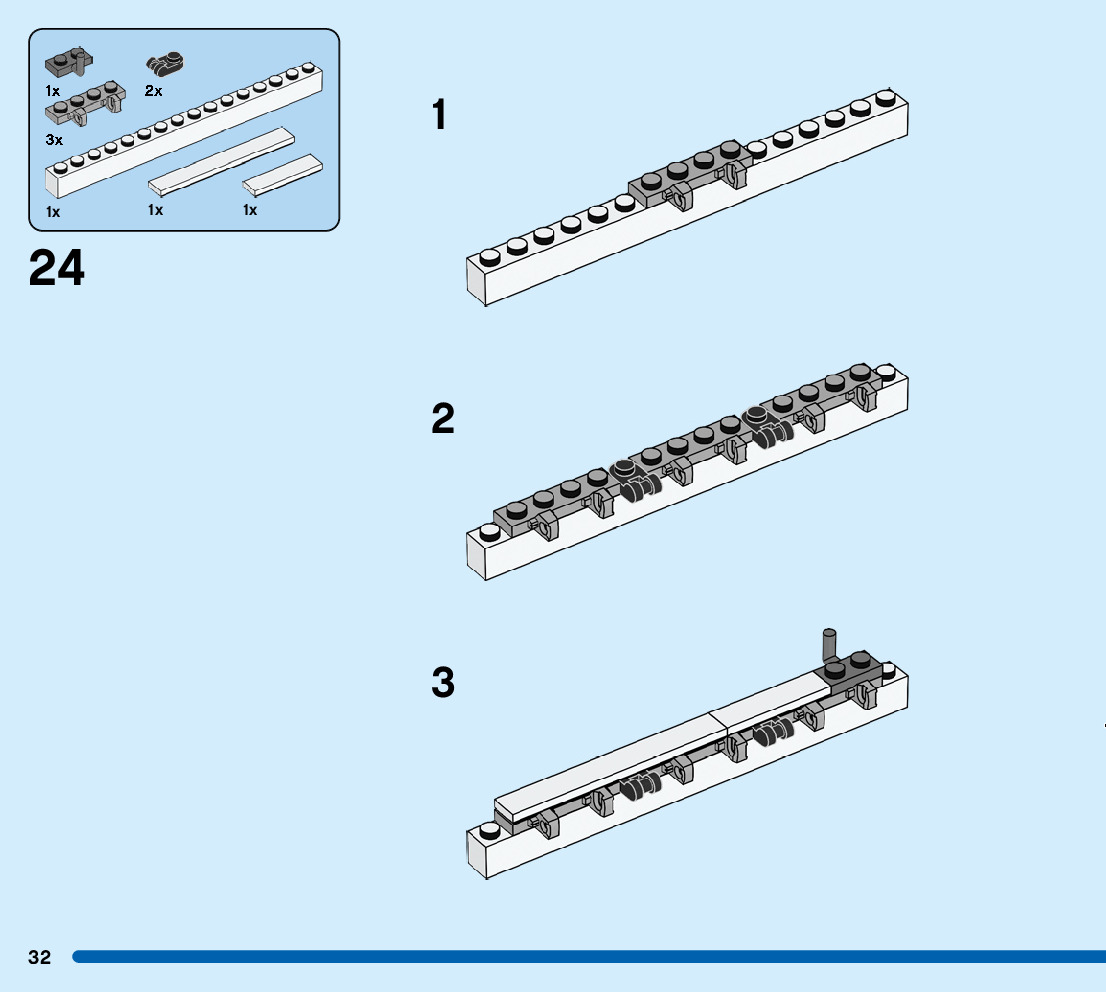 1x

2x

3x

1x

1x

1x

24

1

2

3

32