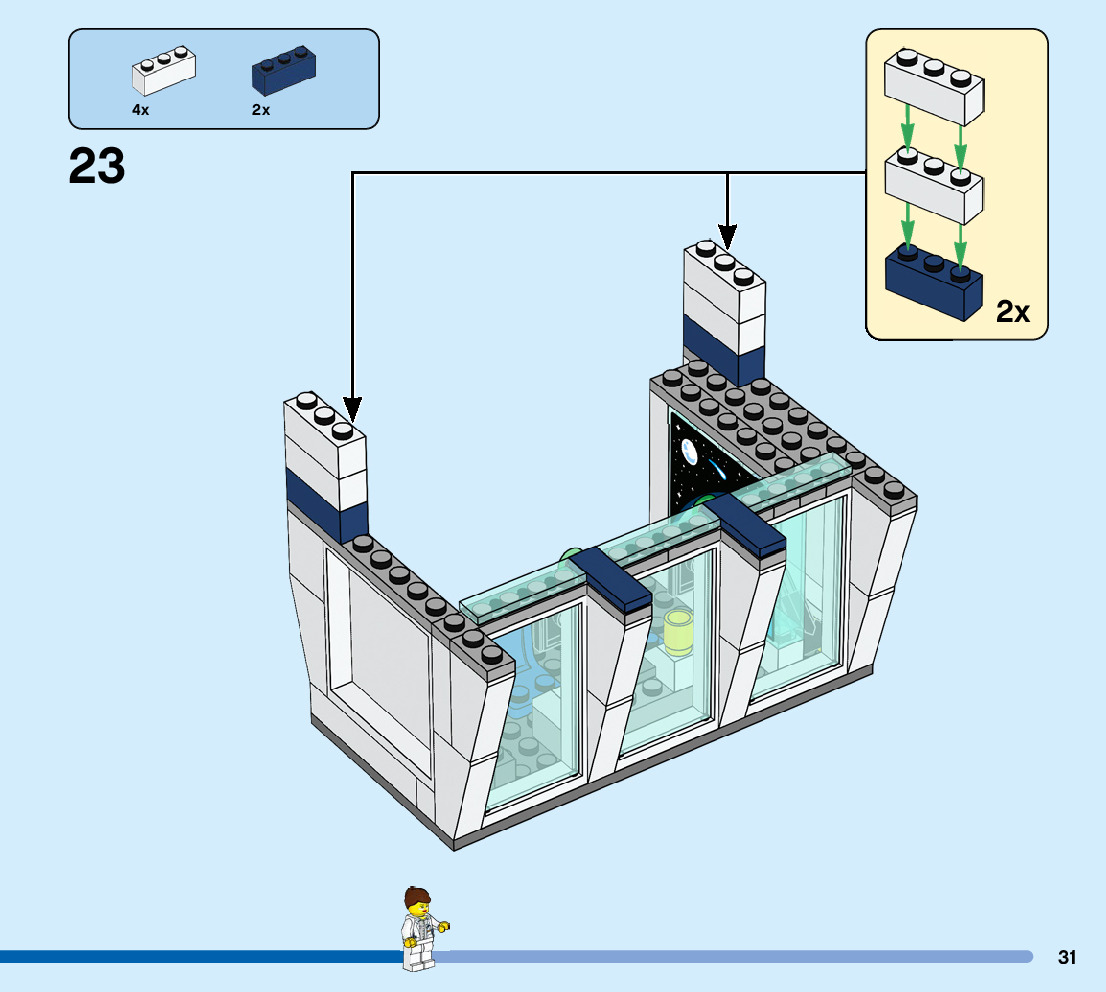 4x 2x

23

2x

31