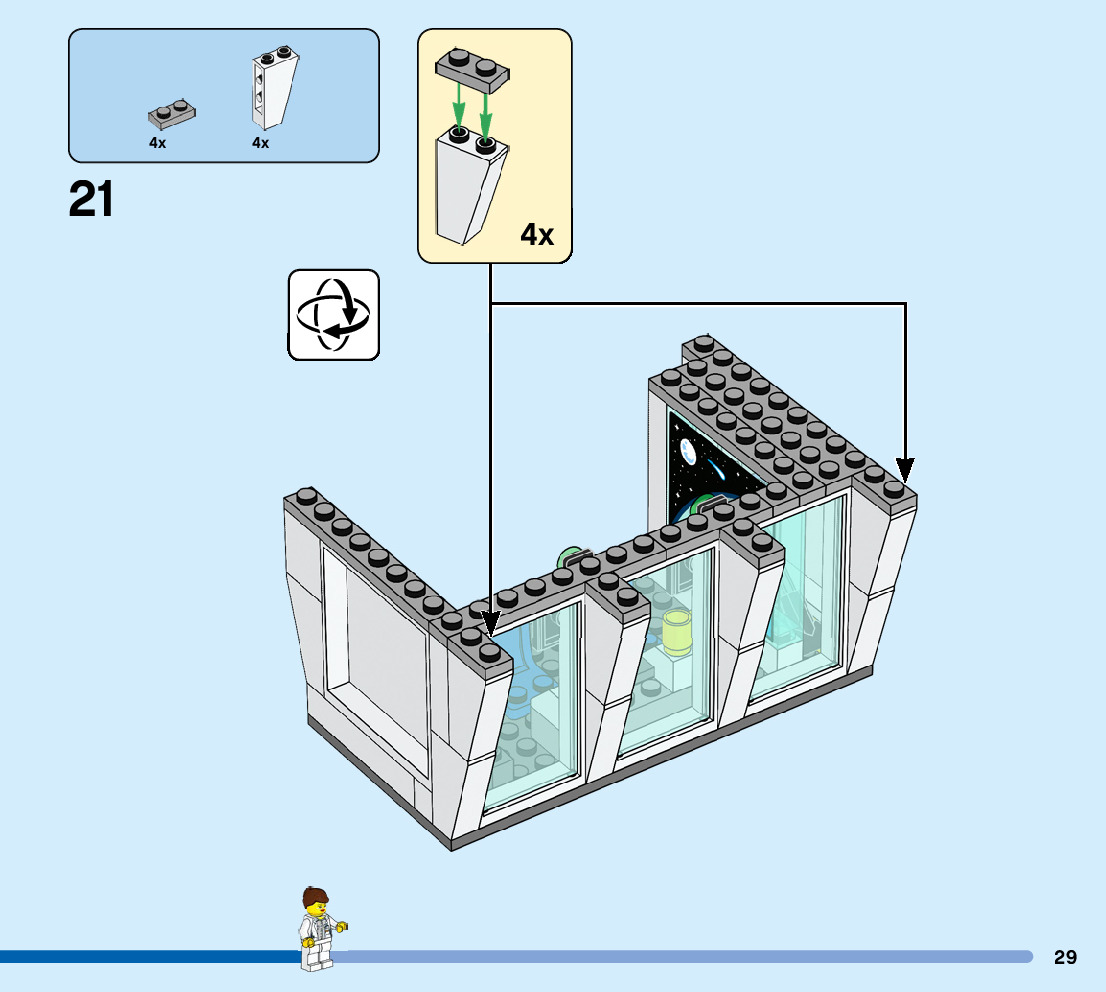 4x
4x

21

4x

29