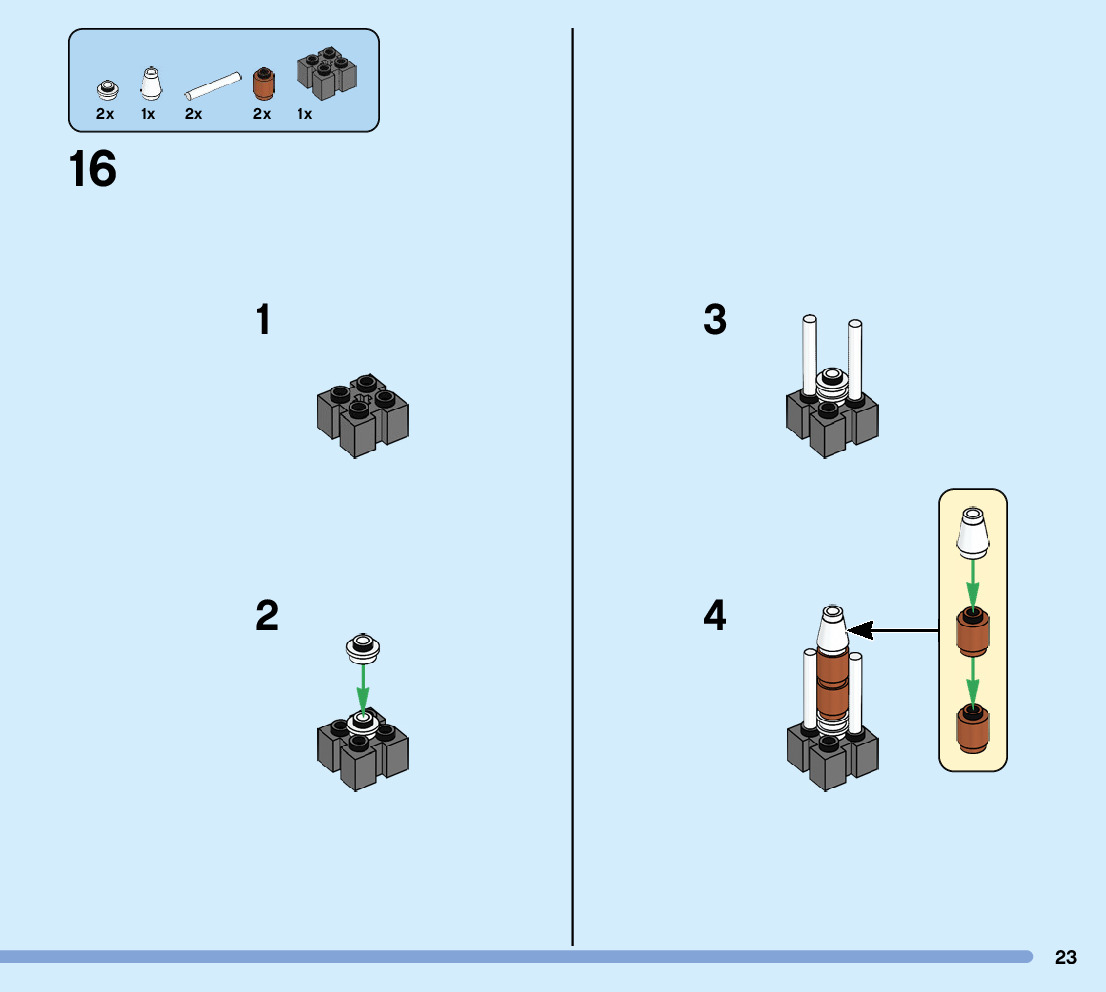 2x 1x 2x 2x 1x

16

1

2

3

4

23