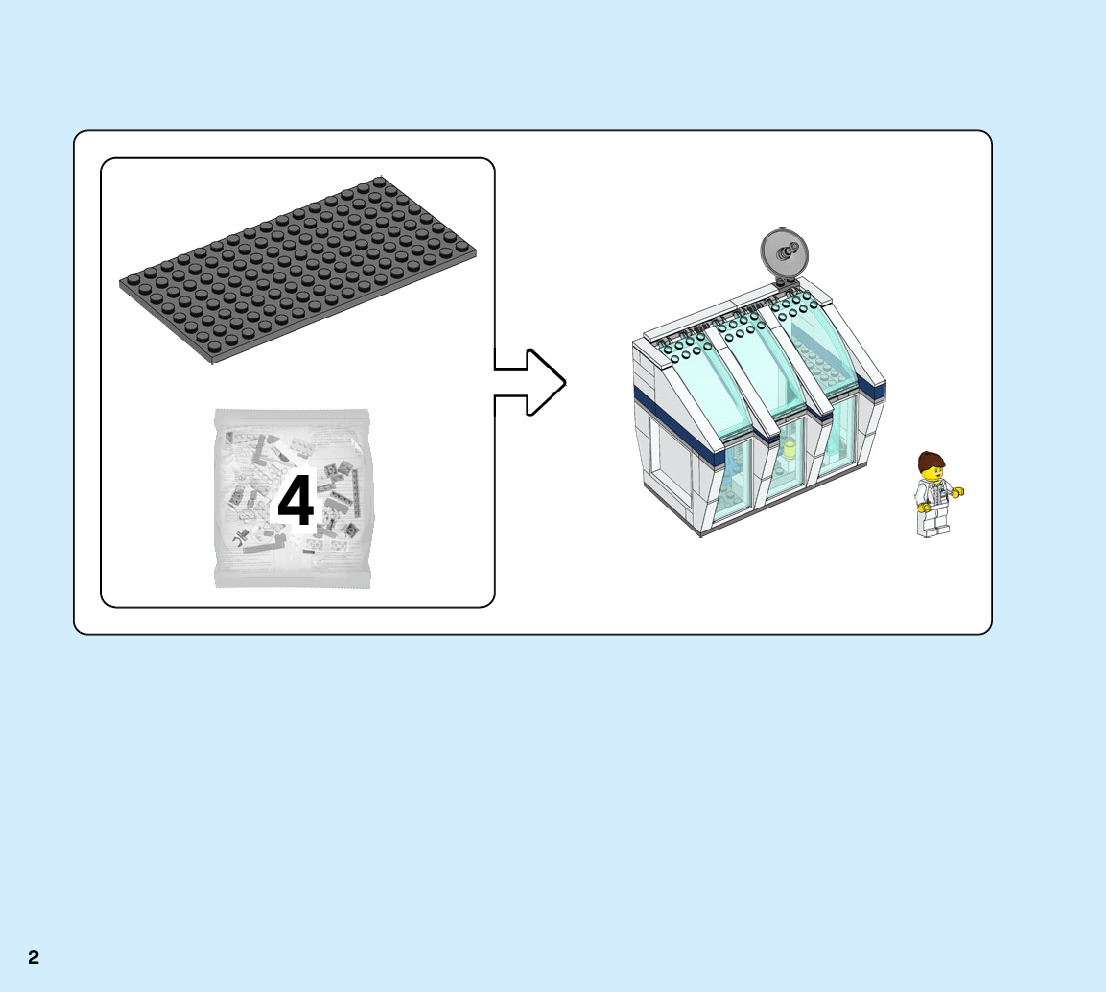 4

2