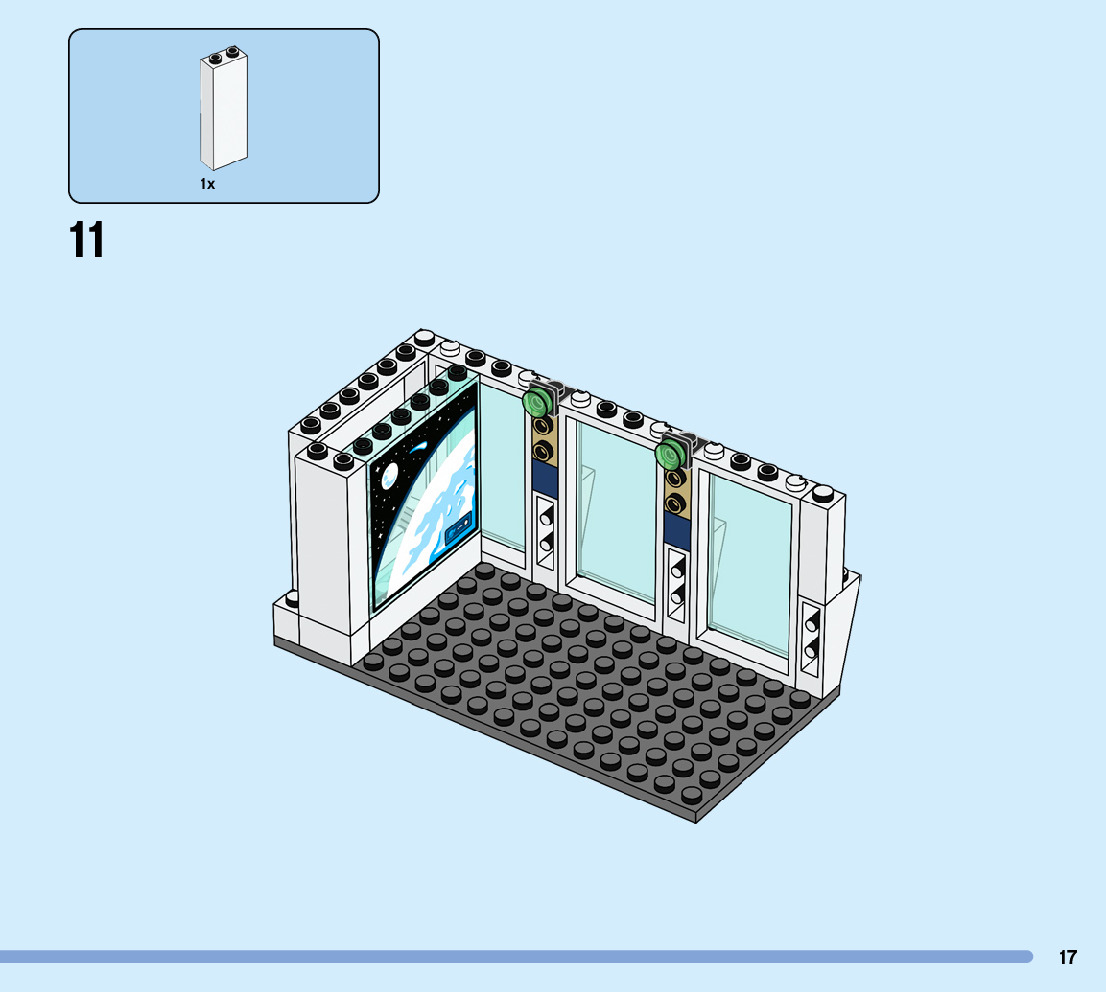 1x

11

17