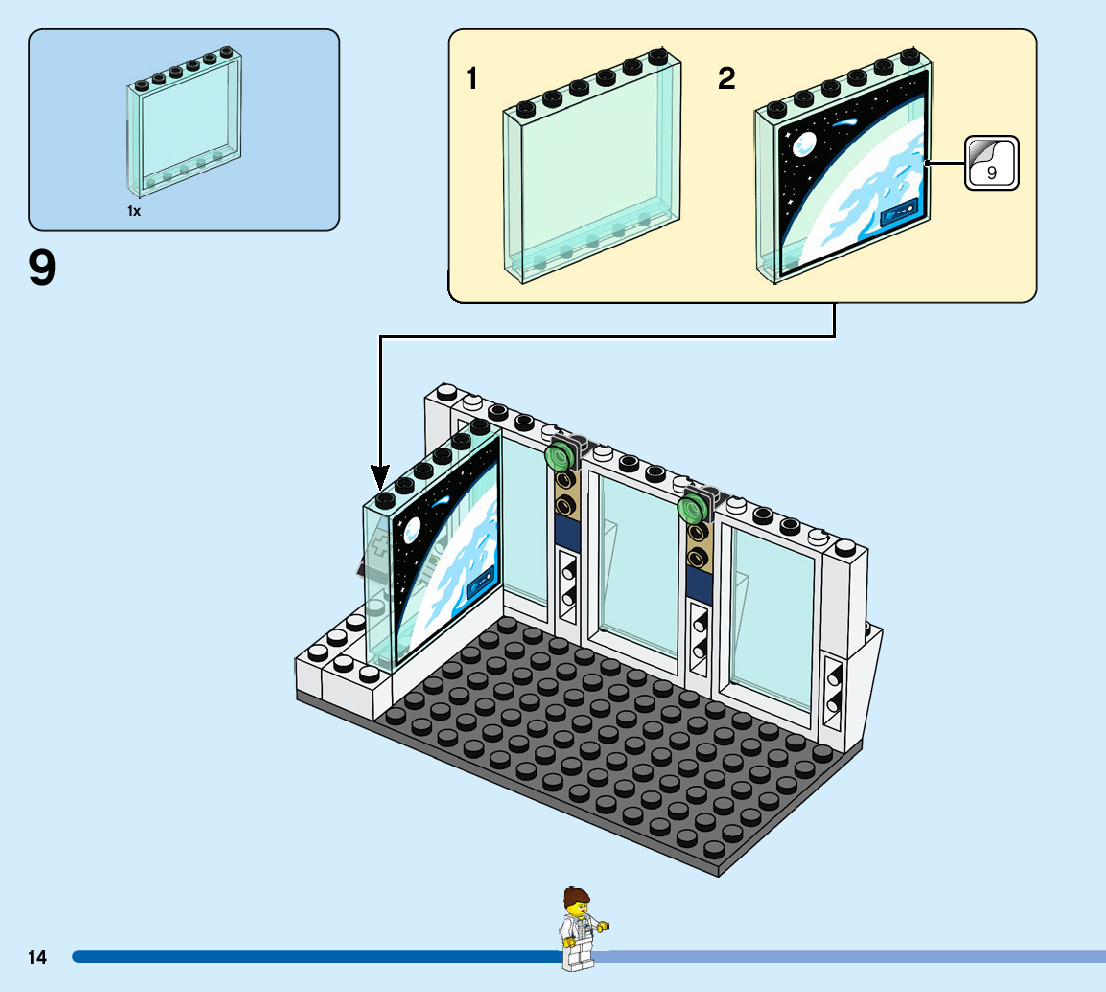 1x

9

1

2

9

14