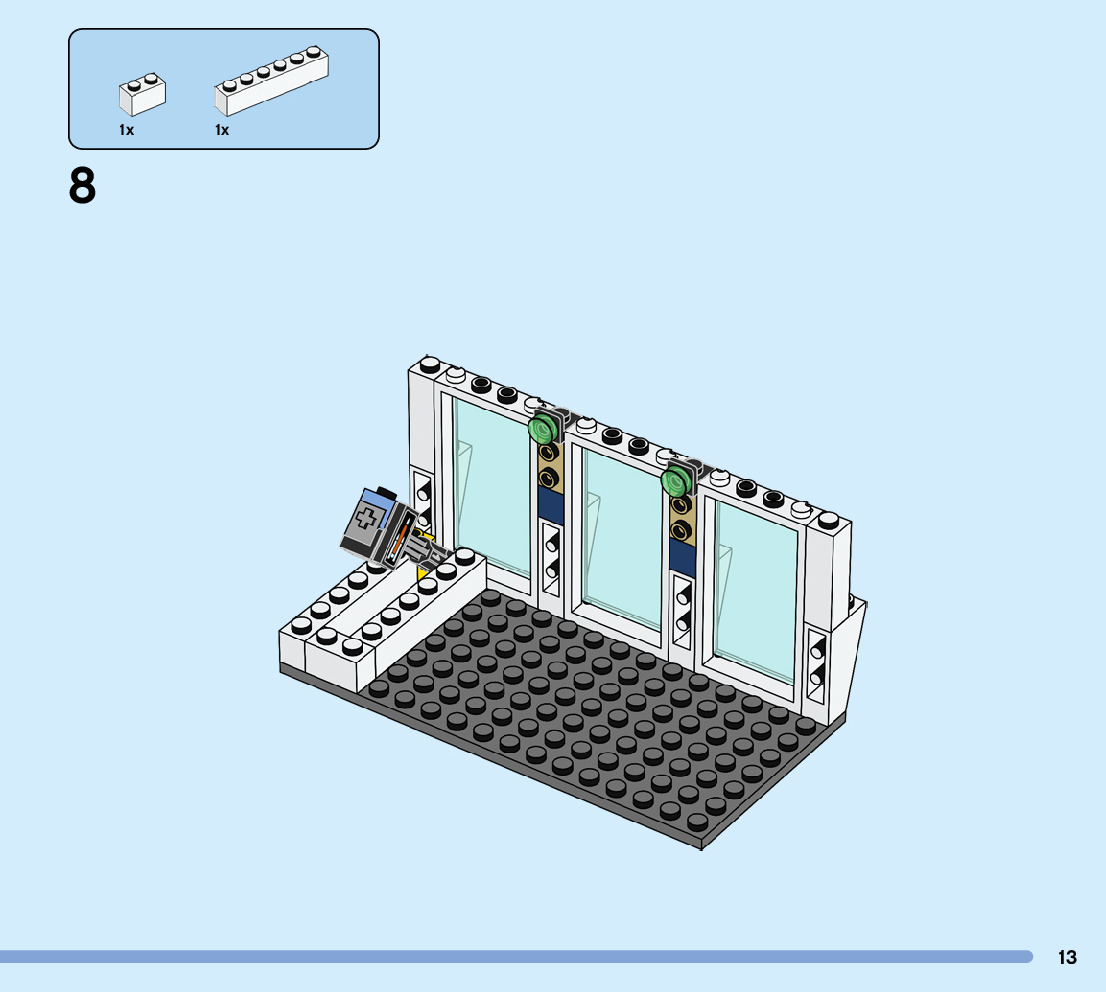 1x 1x

8

13