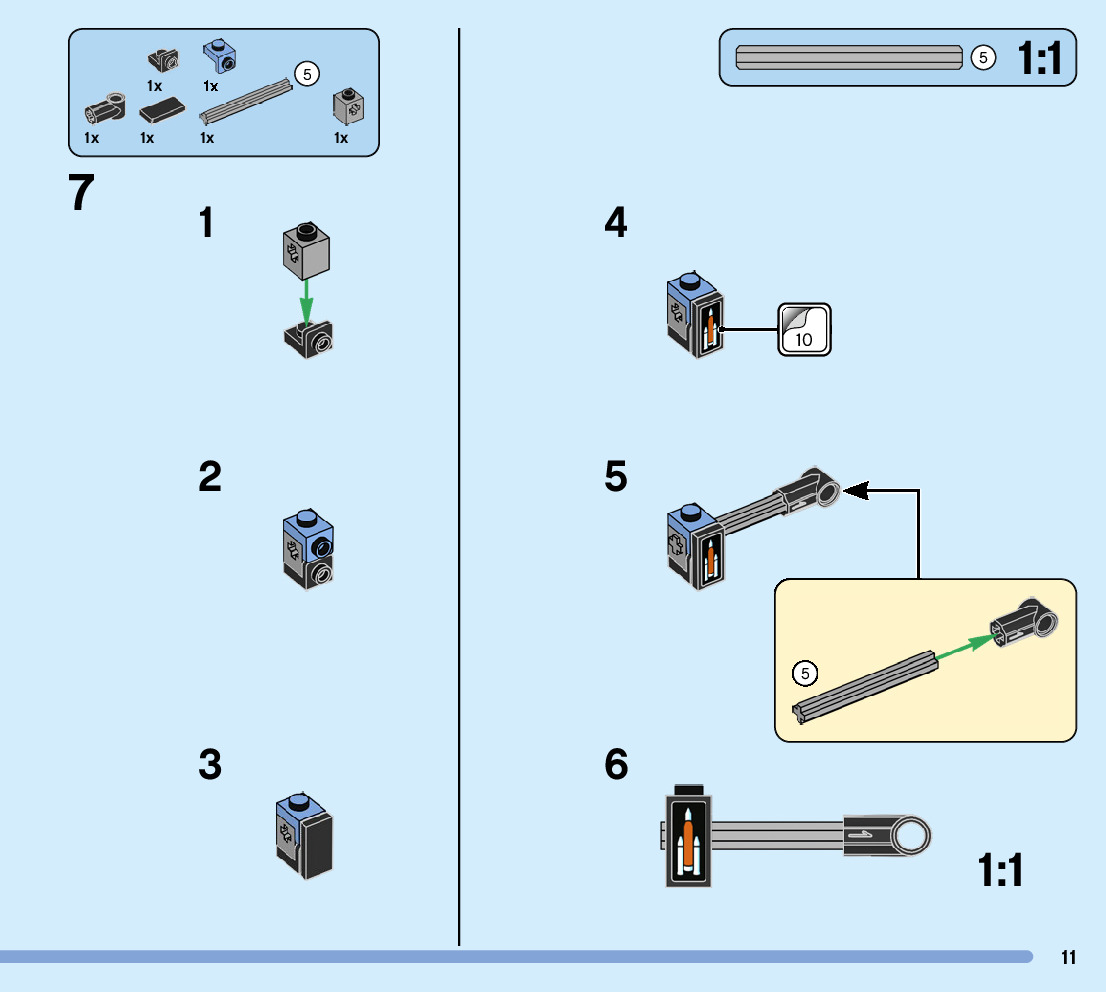 1x 1x
5
1x 1x 1x 1x

7

1

2

3

5 1:1

4

10

5

5

6

1:1

11