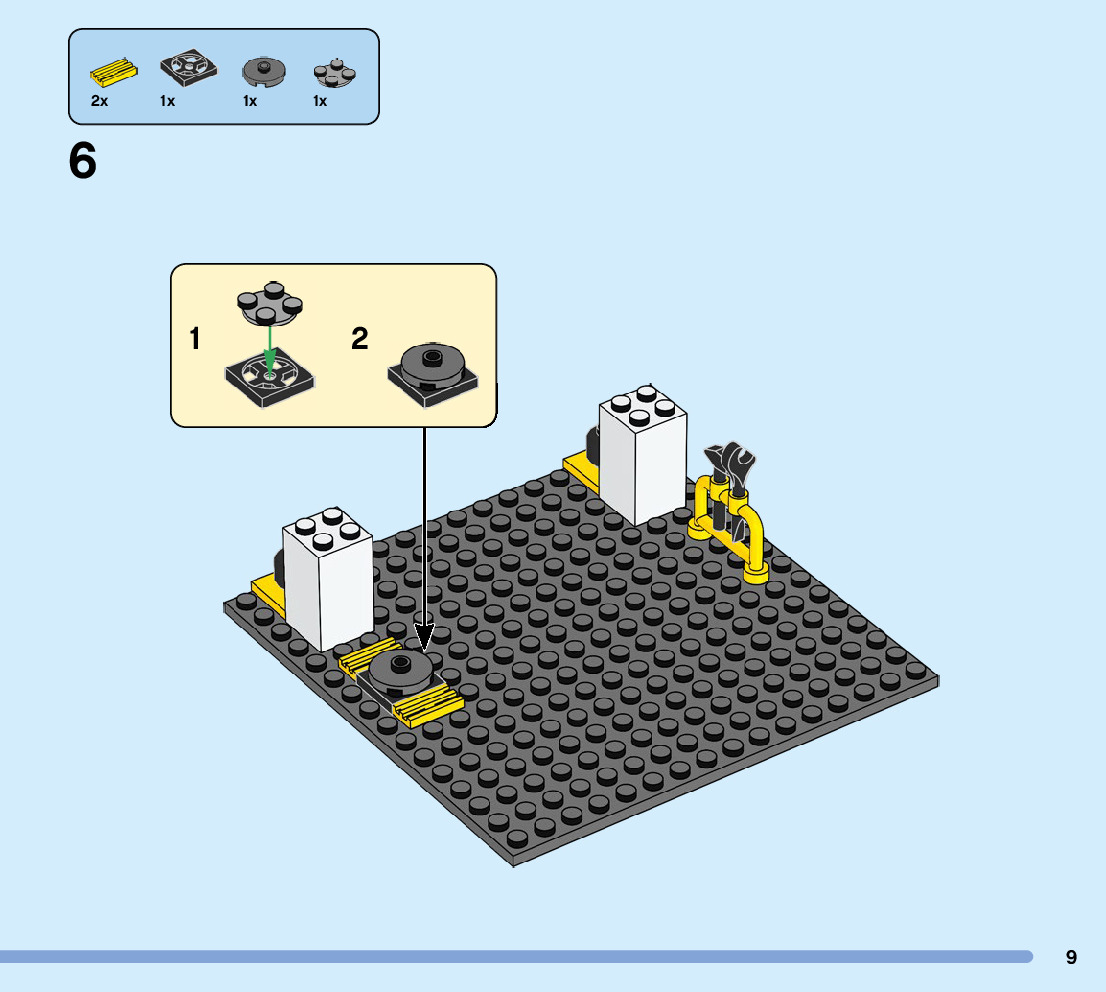 2x 1x 1x 1x

6

1 2

9