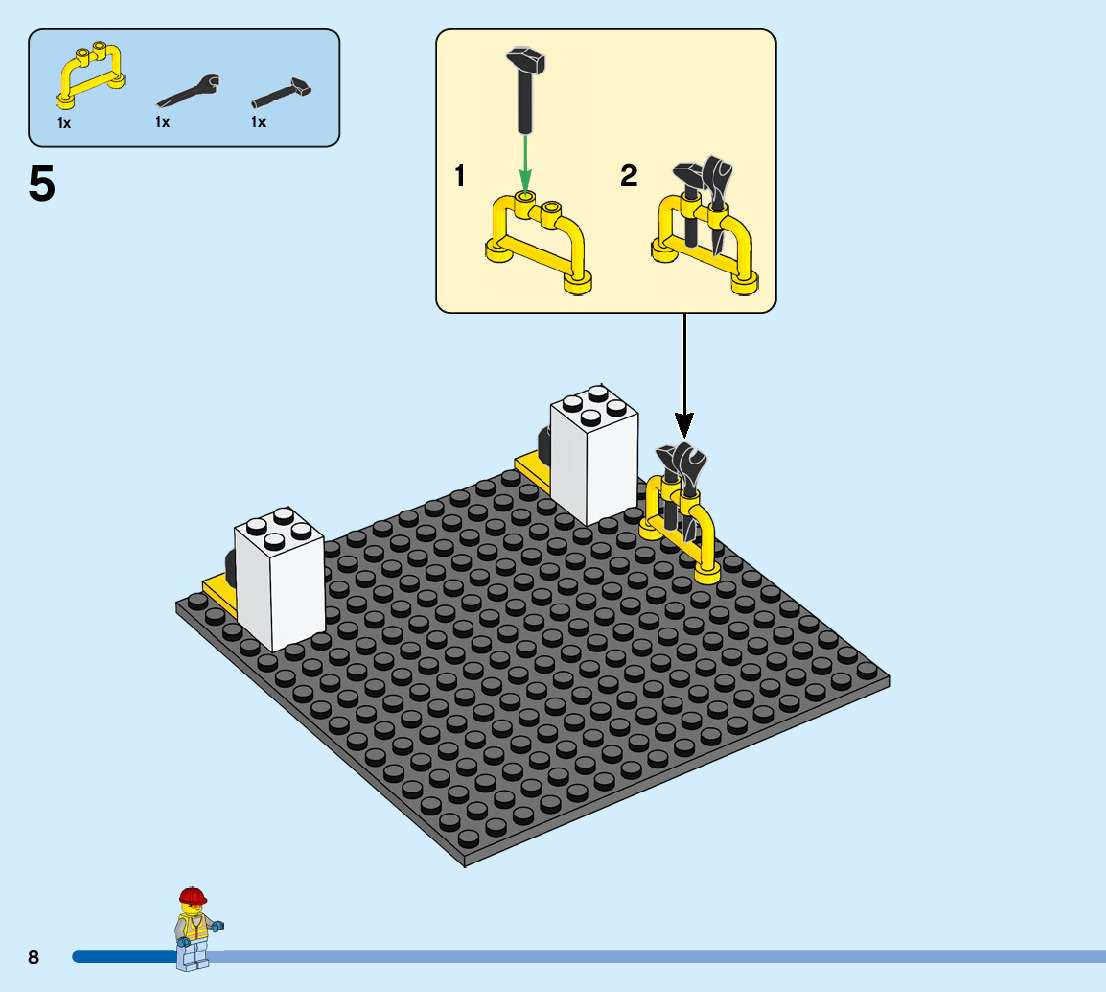 1x 1x 1x

5

1

2

8