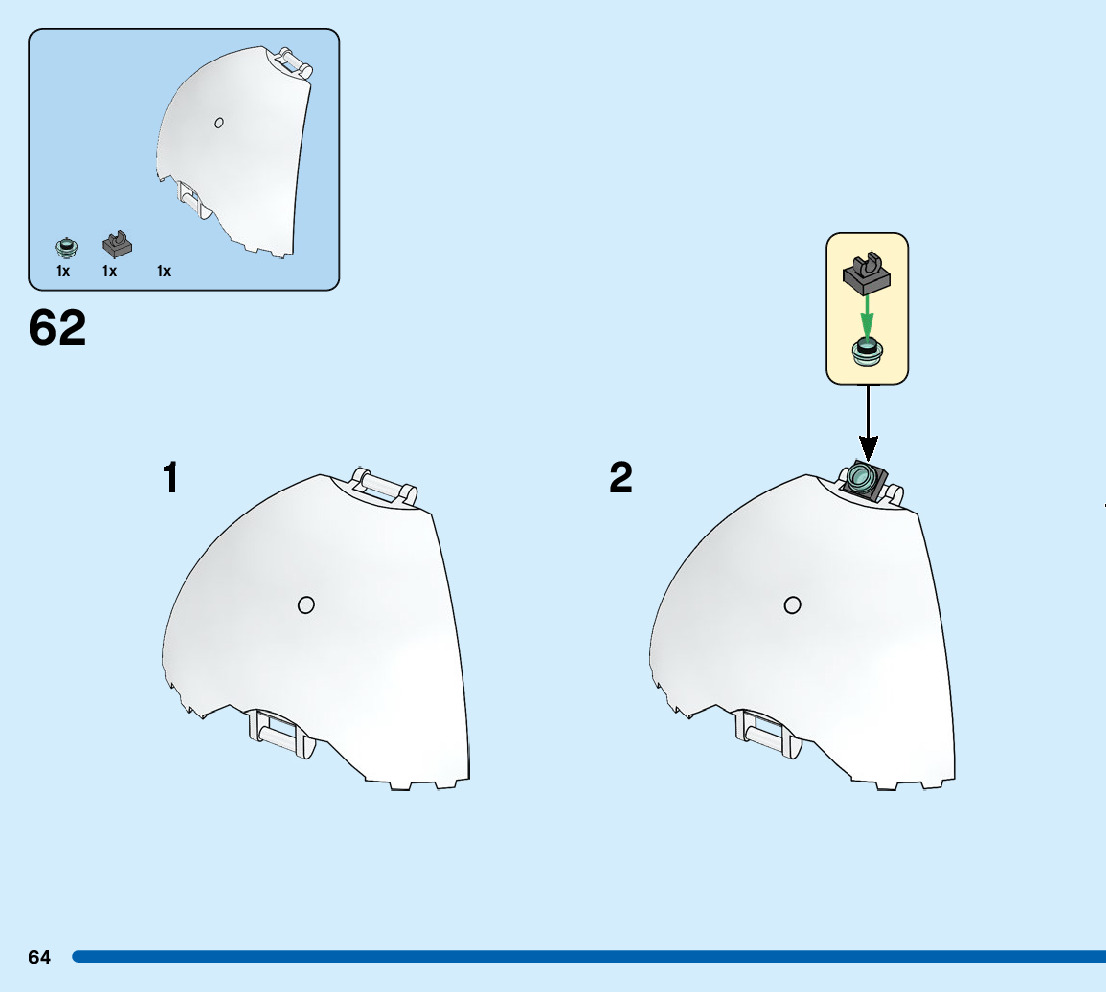 1x 1x 1x

62

1

2

64