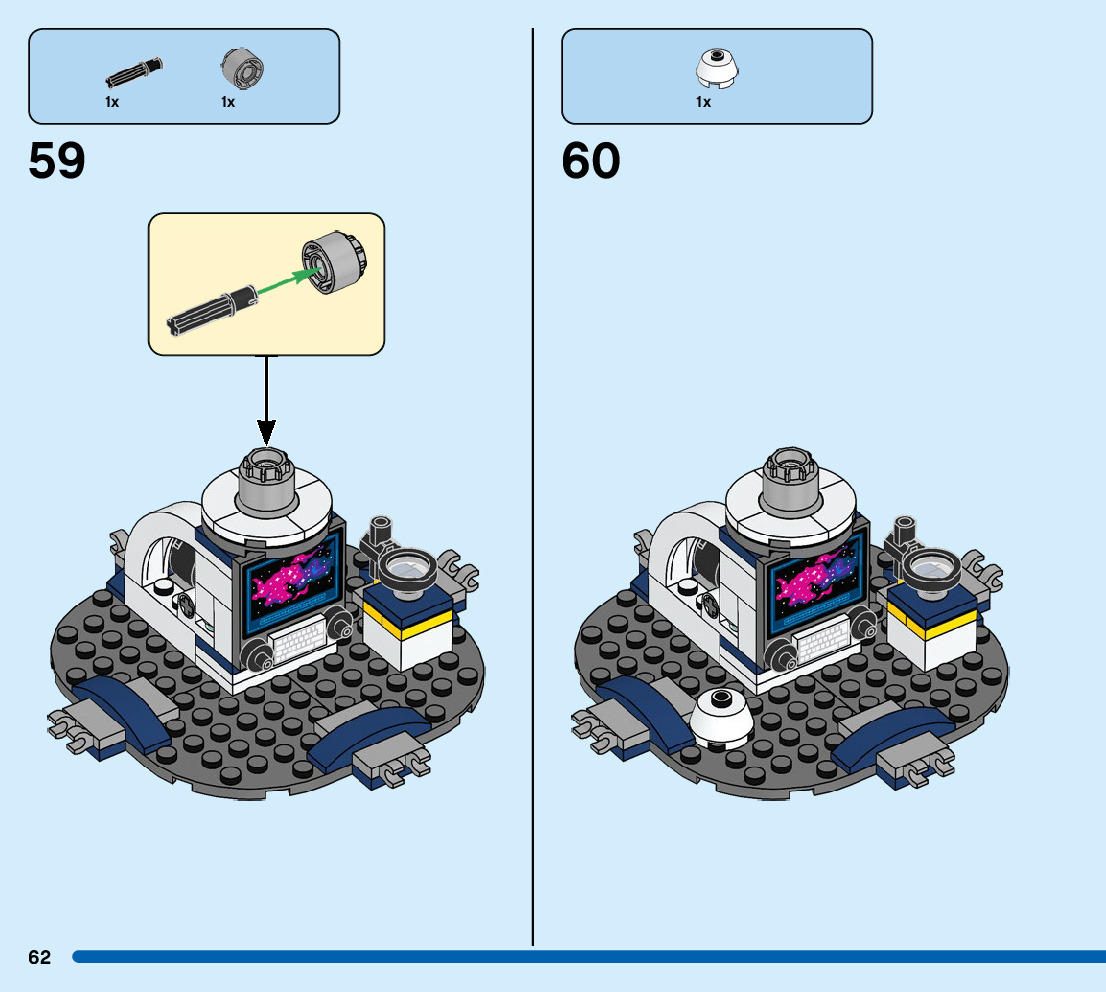 1x 1x

59

1x

60

62