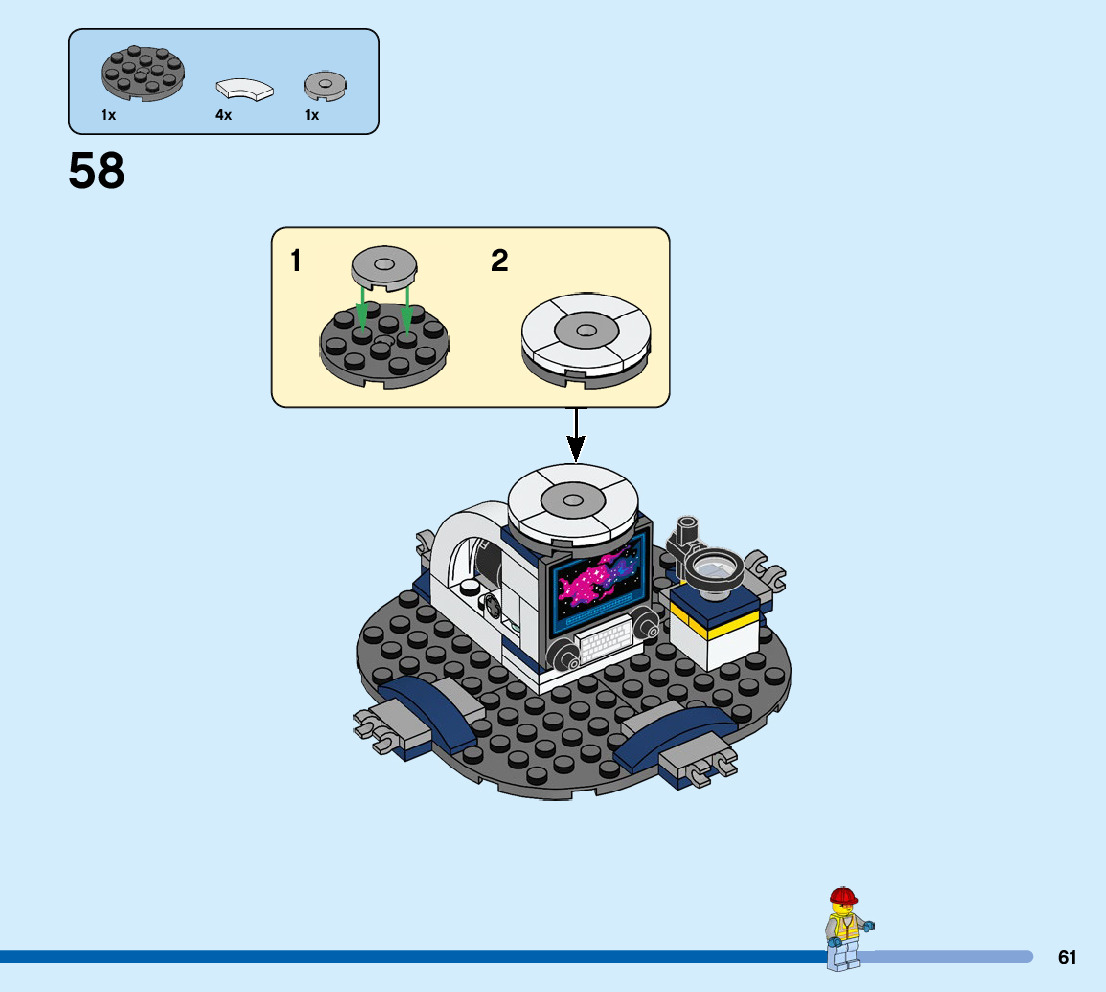 1x
4x
1x

58

1

2

61