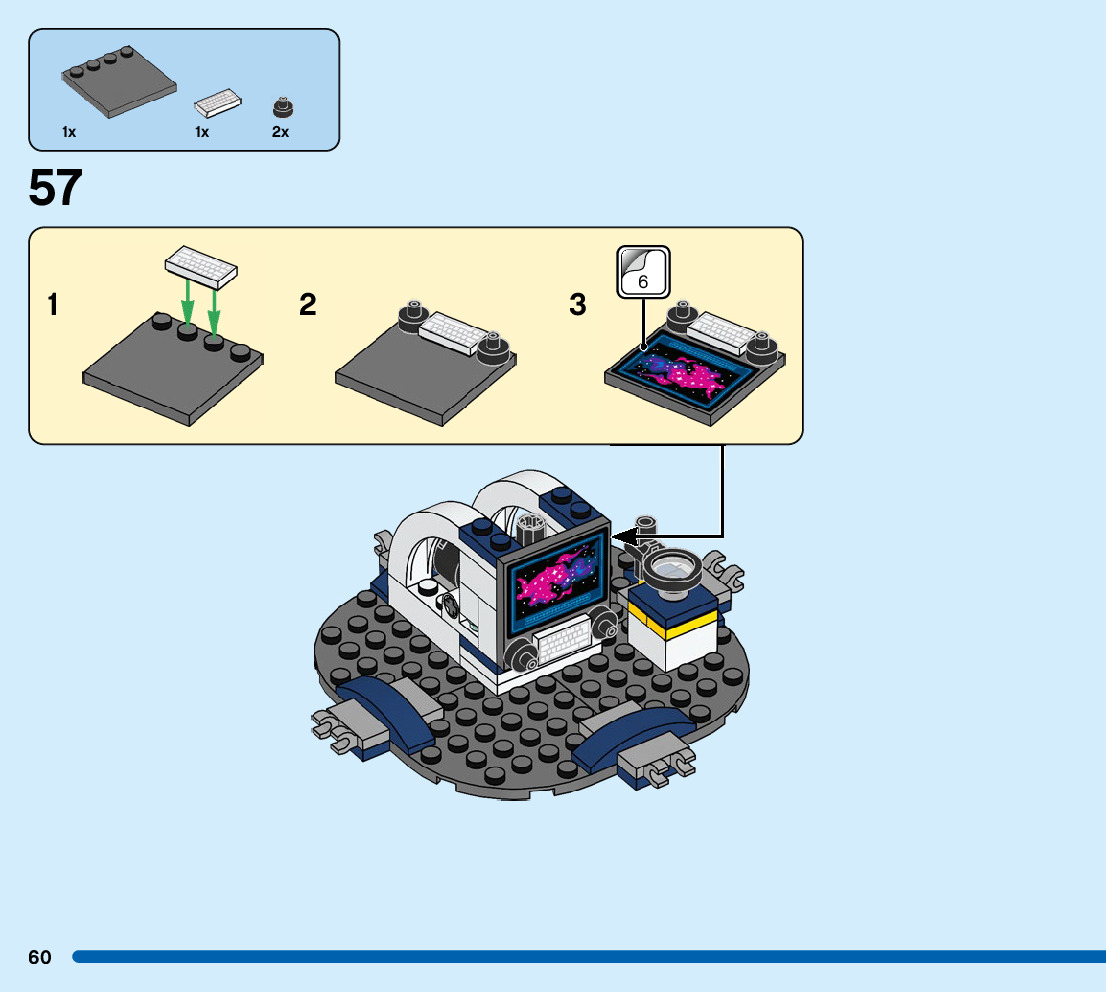 1x
1x
2x

57

1
2
3
6

60