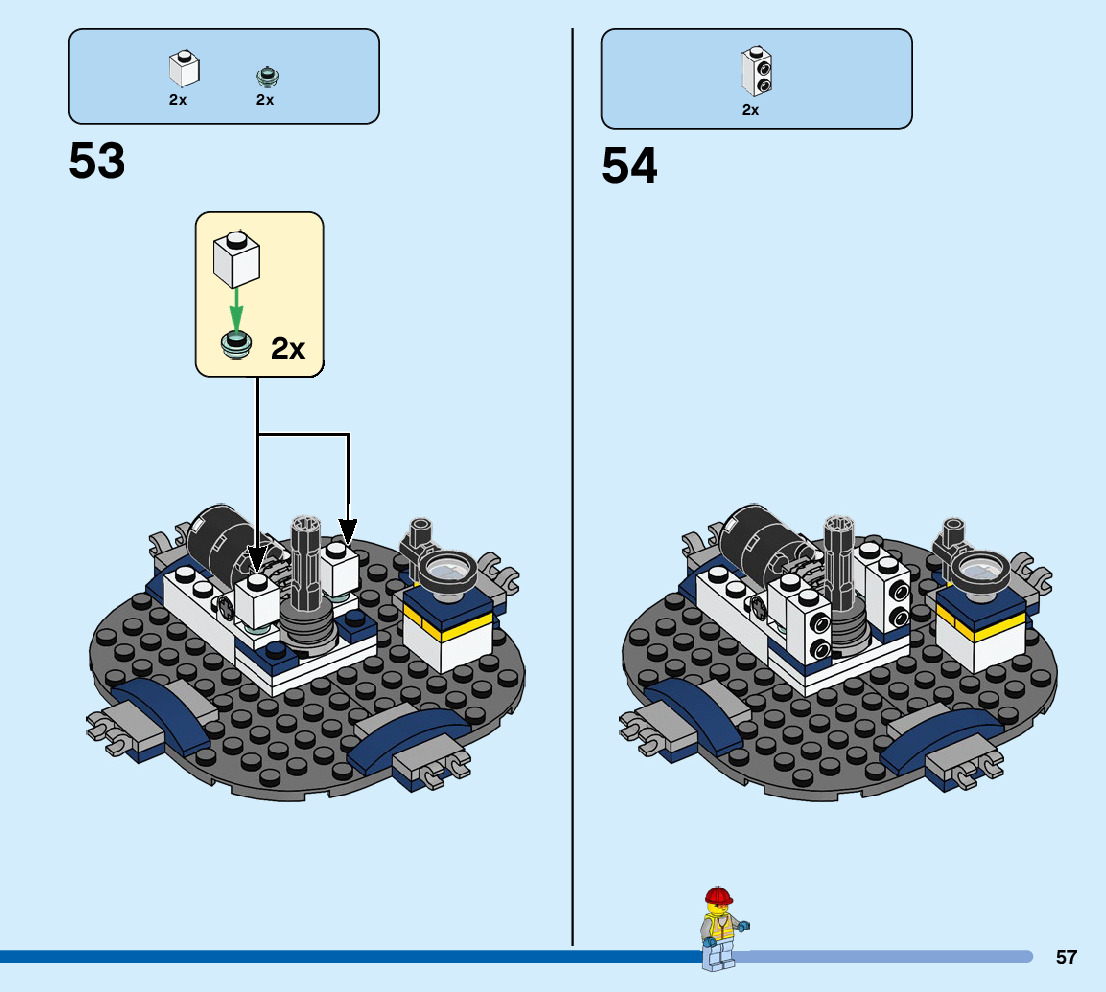 2x 2x

53

2x

2x

54

57