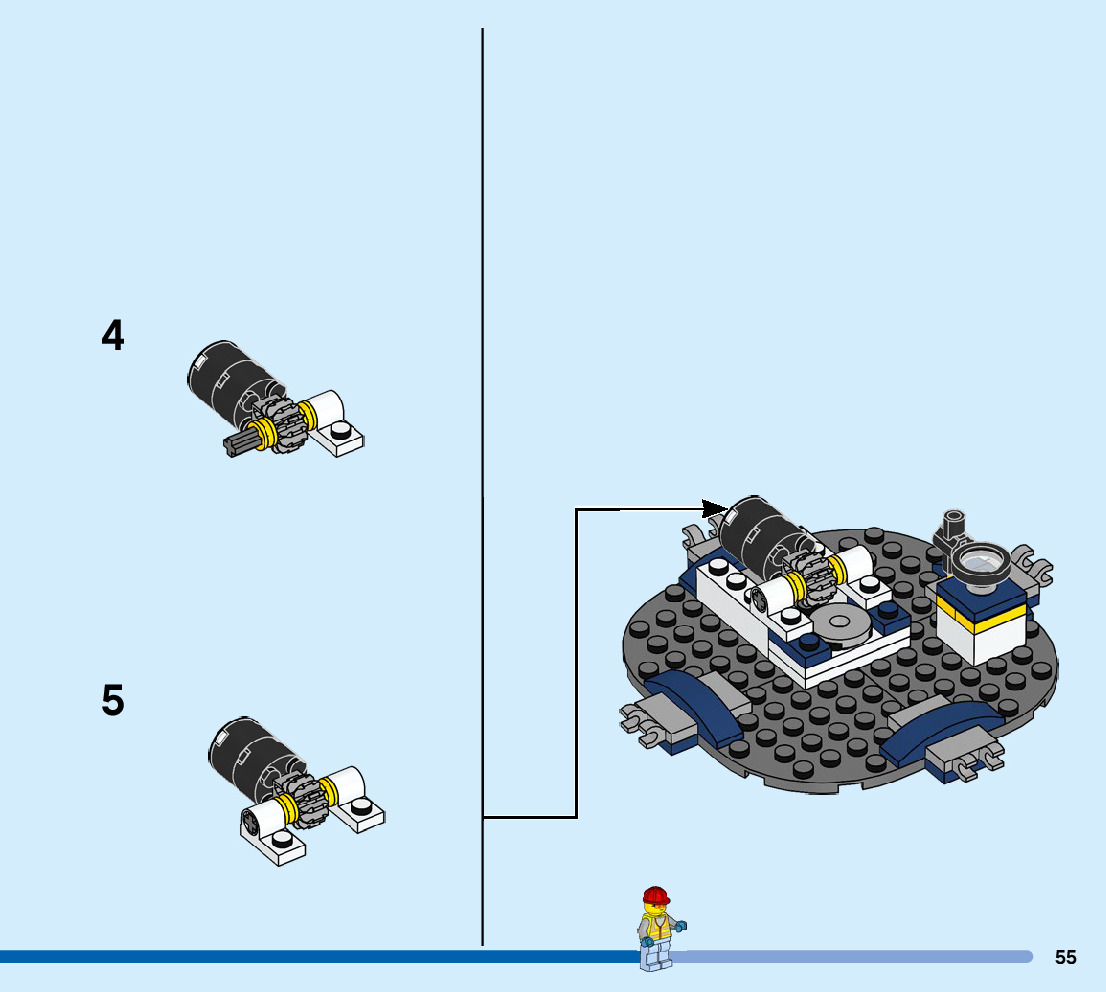 4

5

55