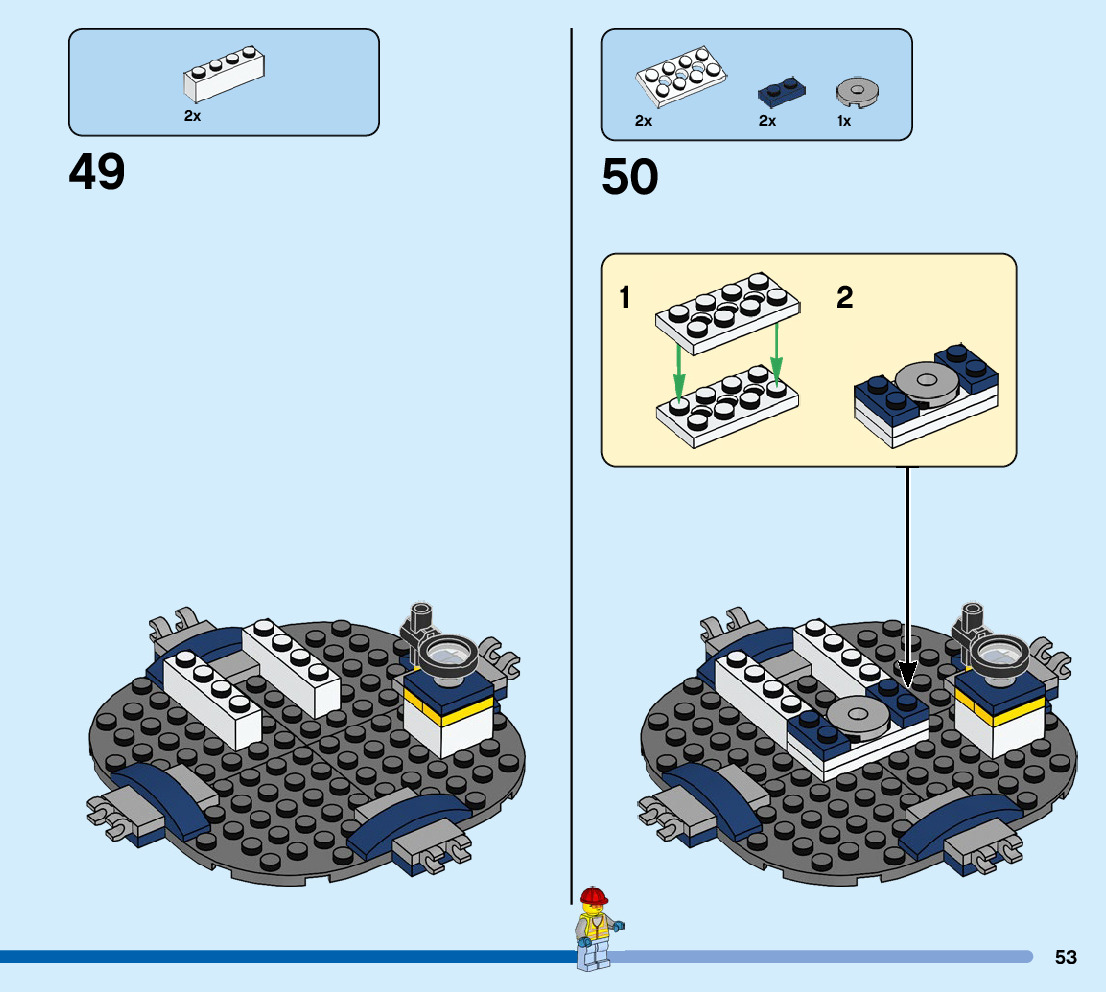 2x

49

2x 2x 1x

50

1

2

53