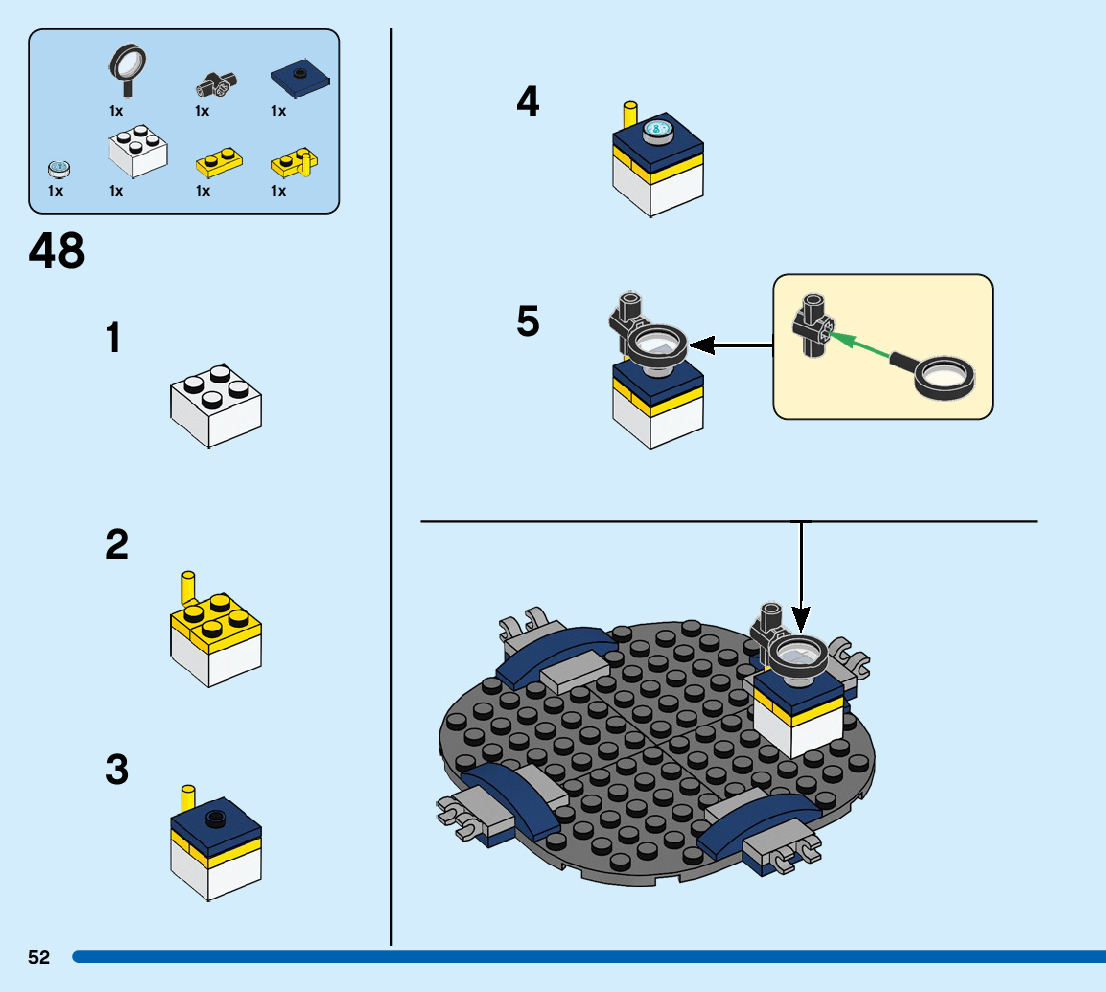 1x
1x
1x
1x
1x
1x
1x

48

1

2

3

4

5

52