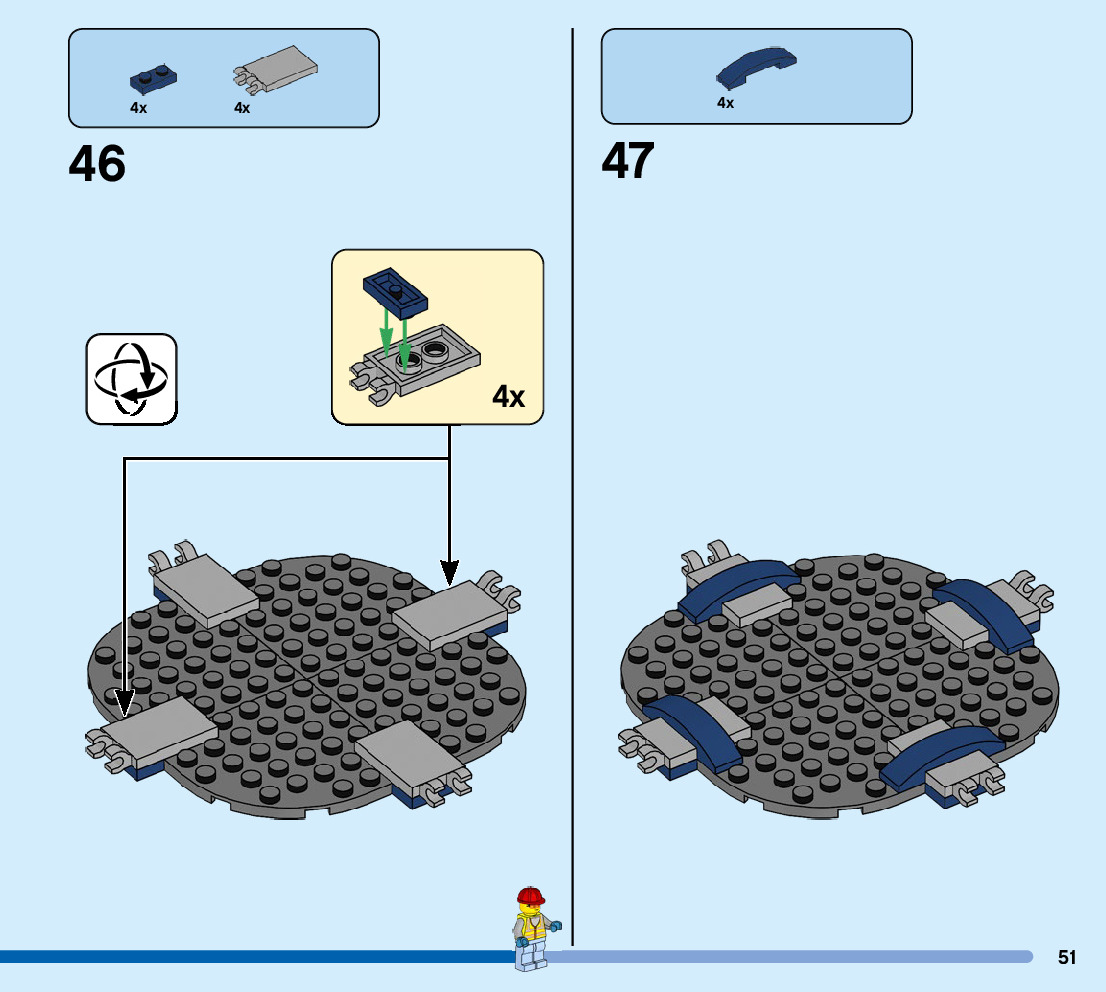 4x 4x

46

4x

4x

47

51