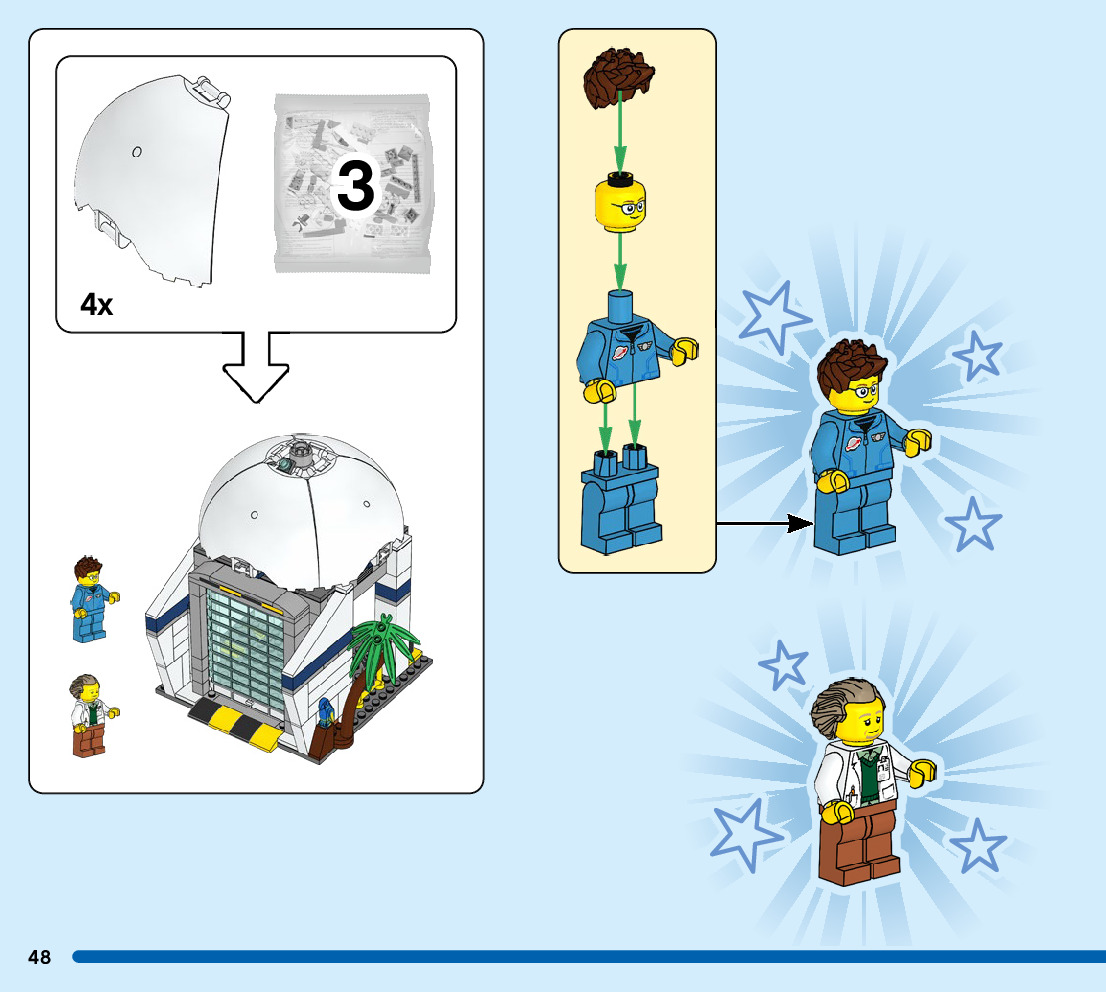 3

4x

48