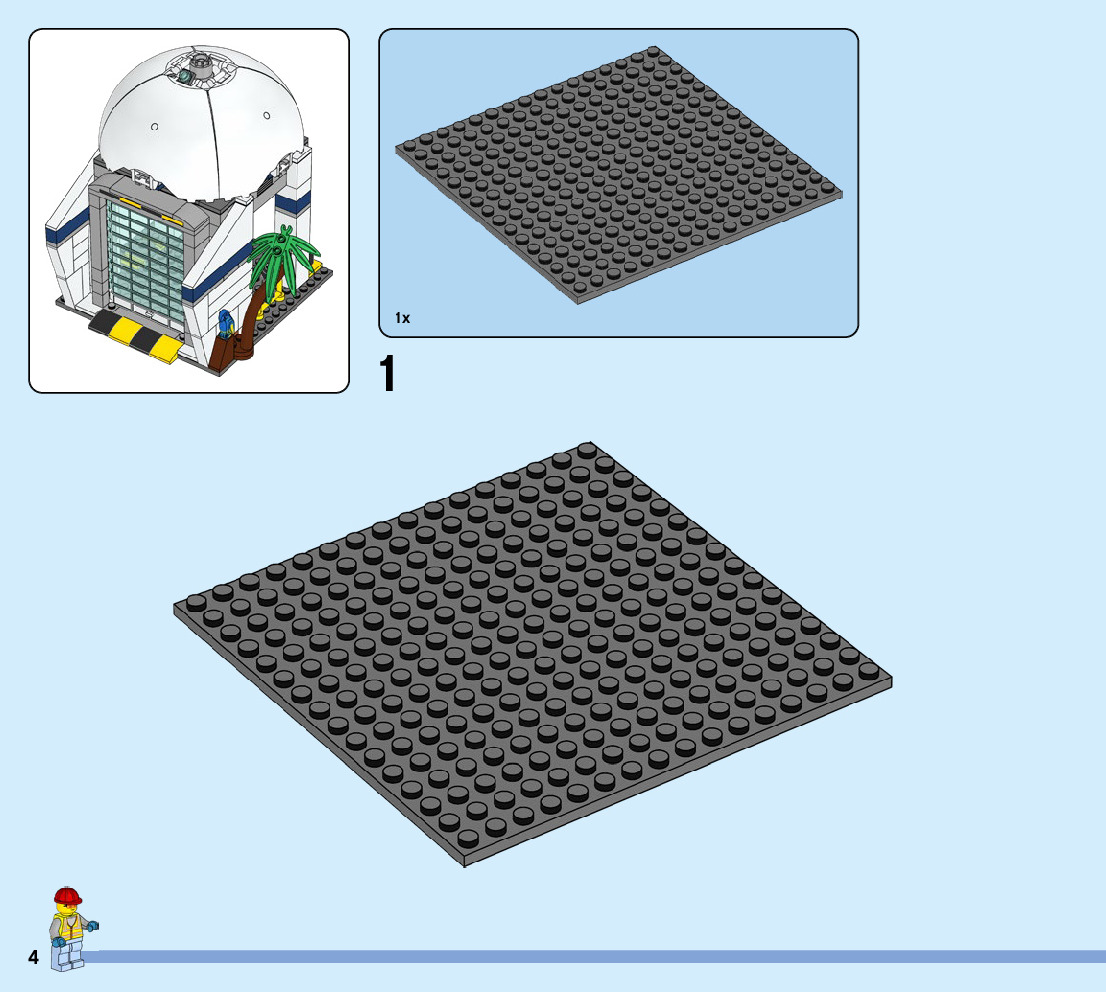 1x

1

4