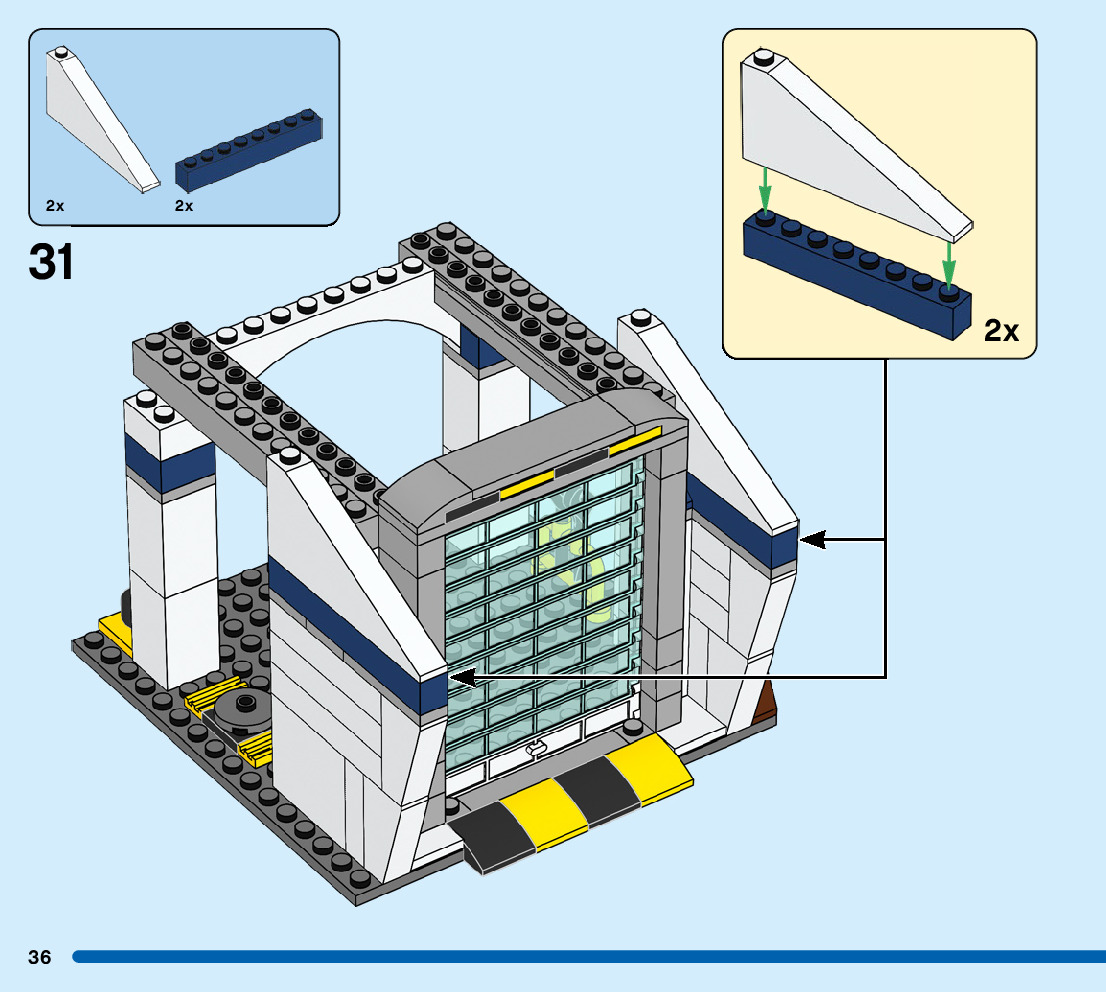 2x 2x

31

2x

36