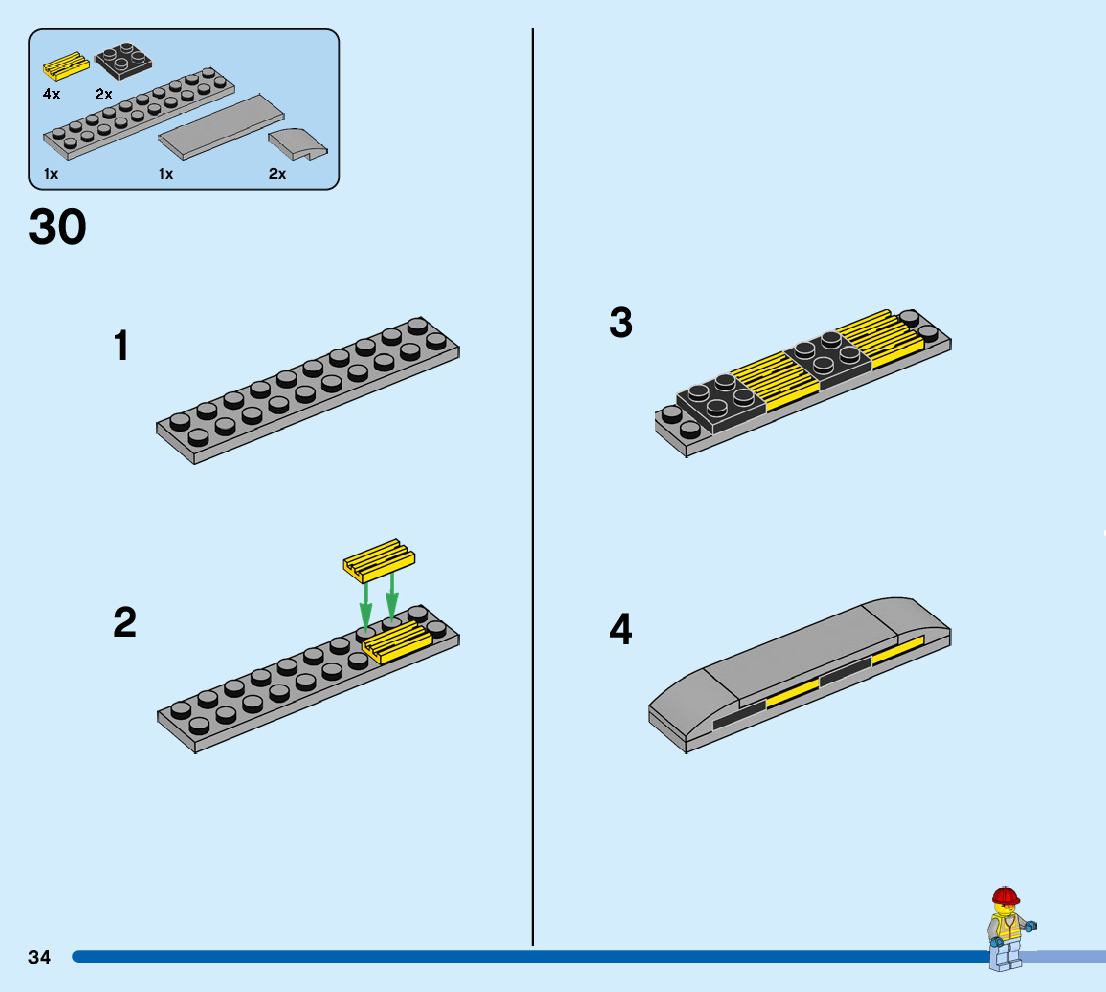 4x 2x

1x 1x 2x

30

1

2

3

4

34