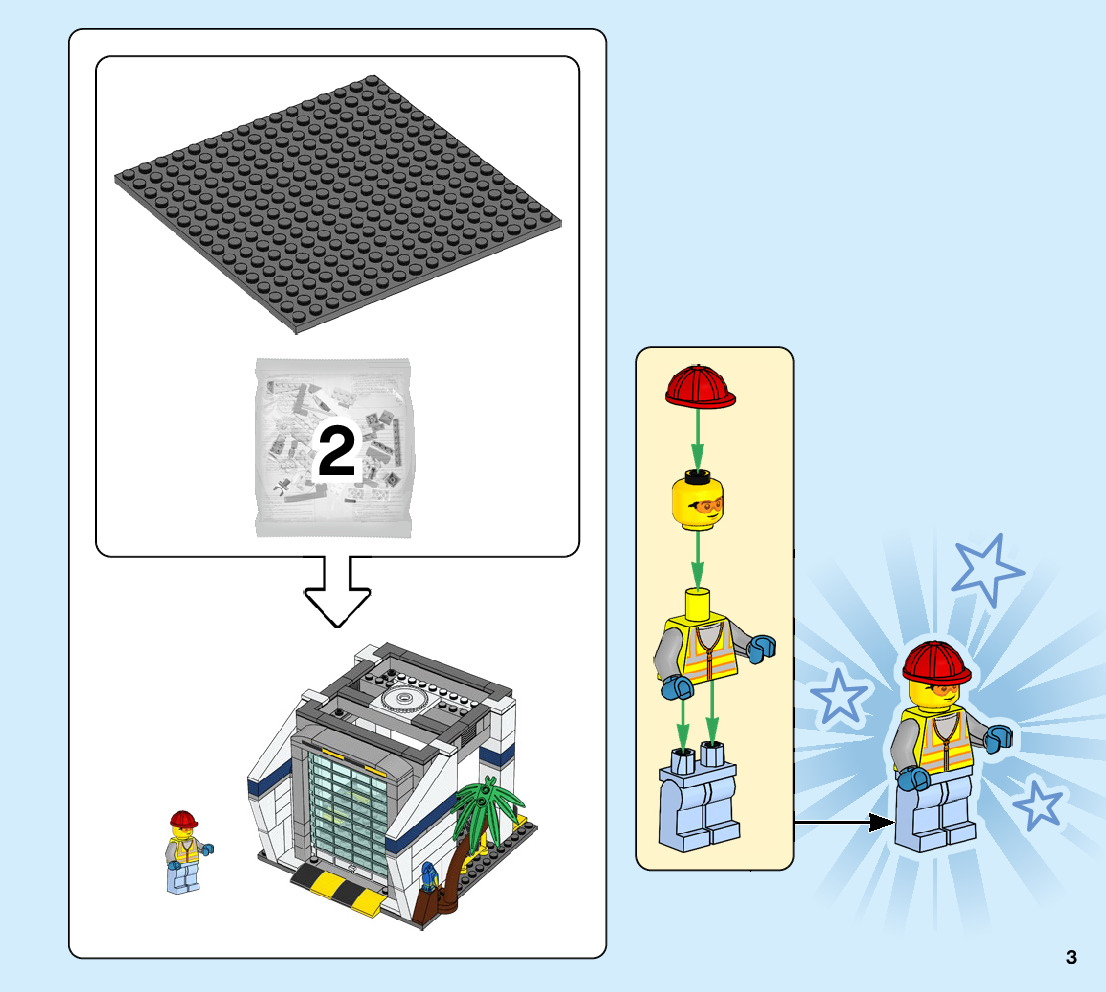 2

3