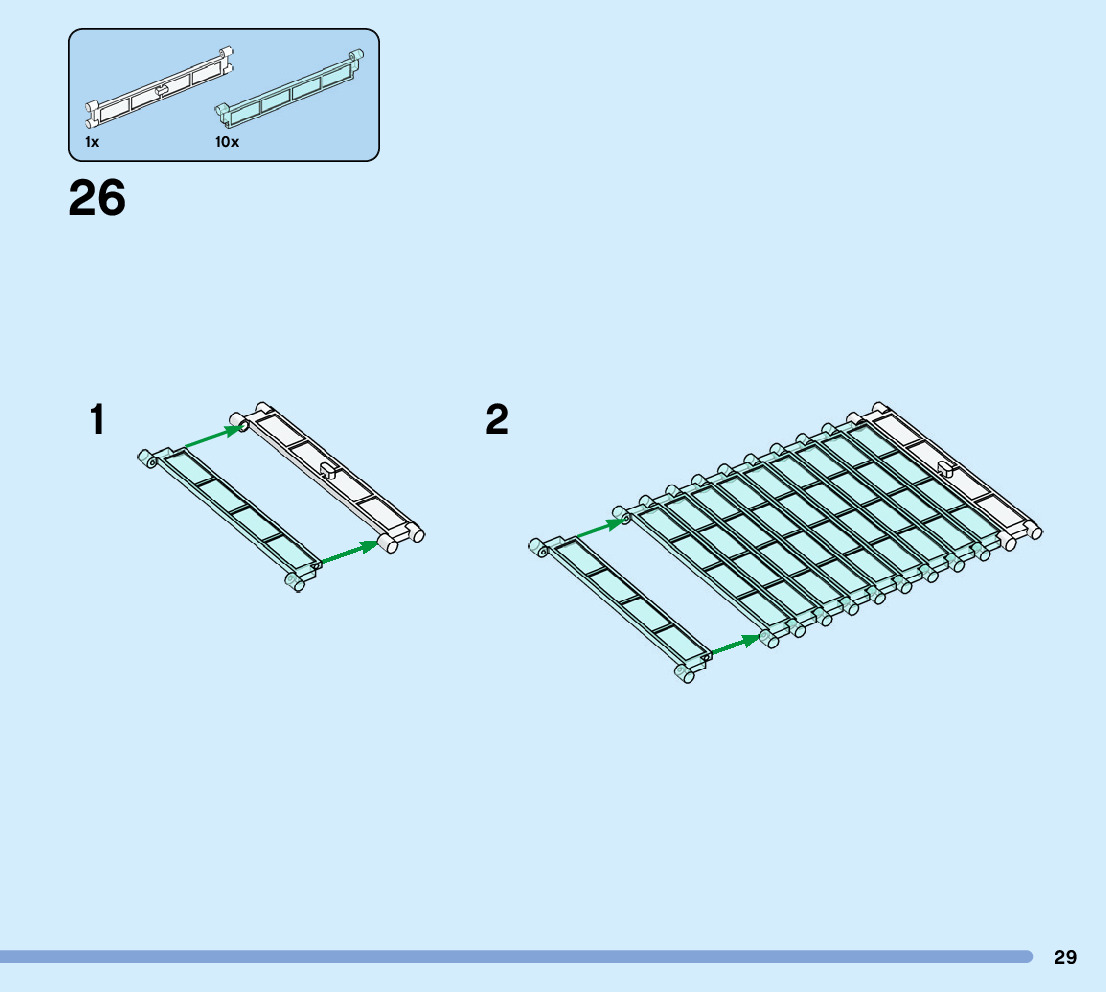 1x
10x

26

1

2

29