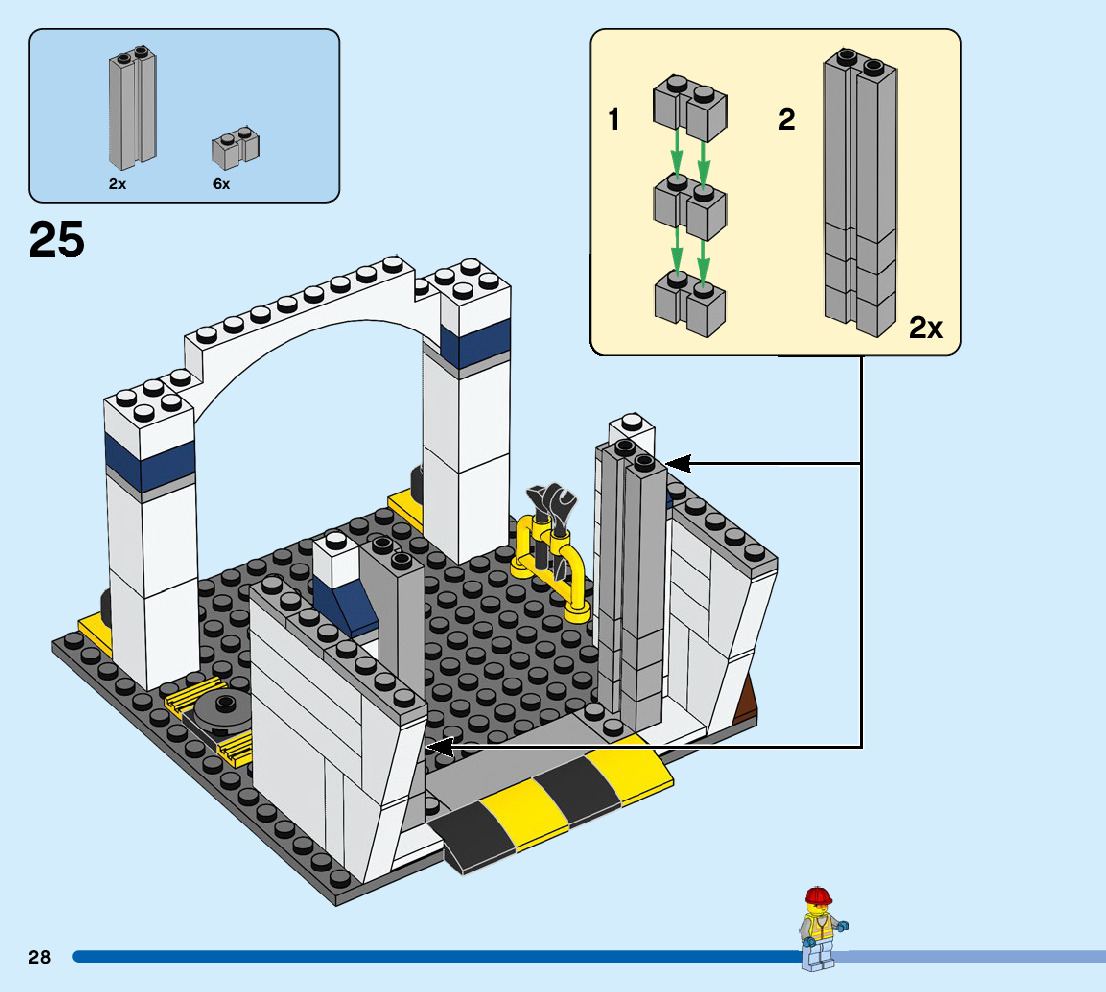 2x
6x

25

1
2
2x

28