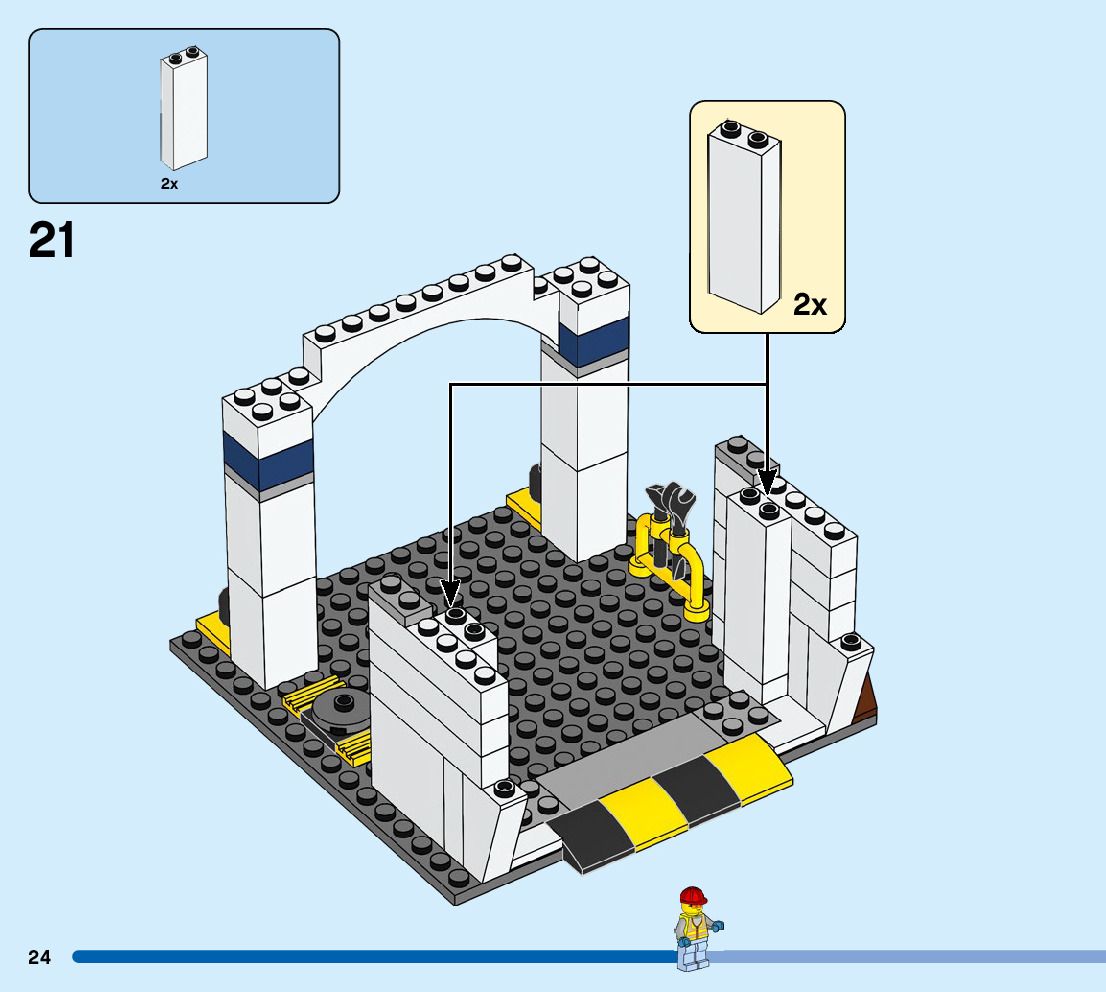 2x

21

2x

24