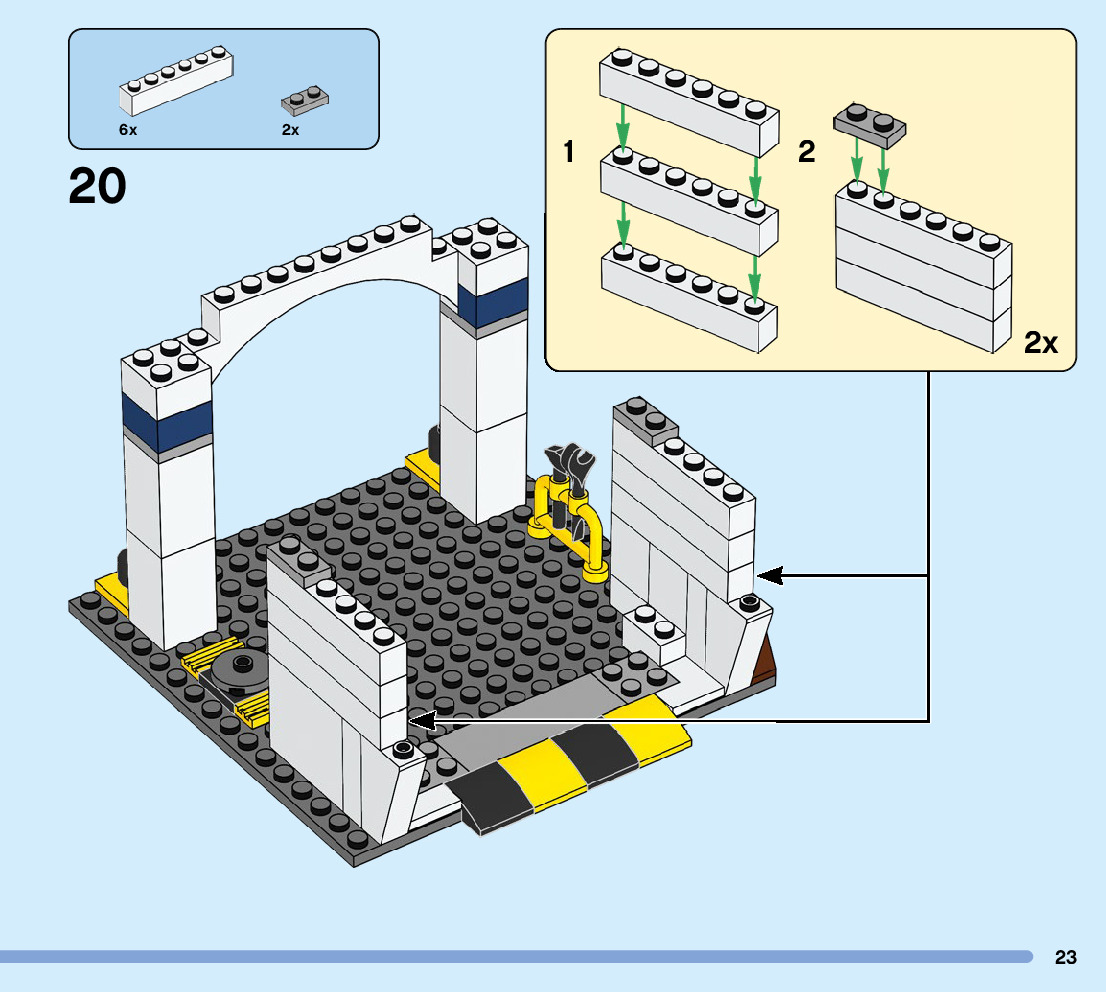 6x
2x

20

1
2
2x

23