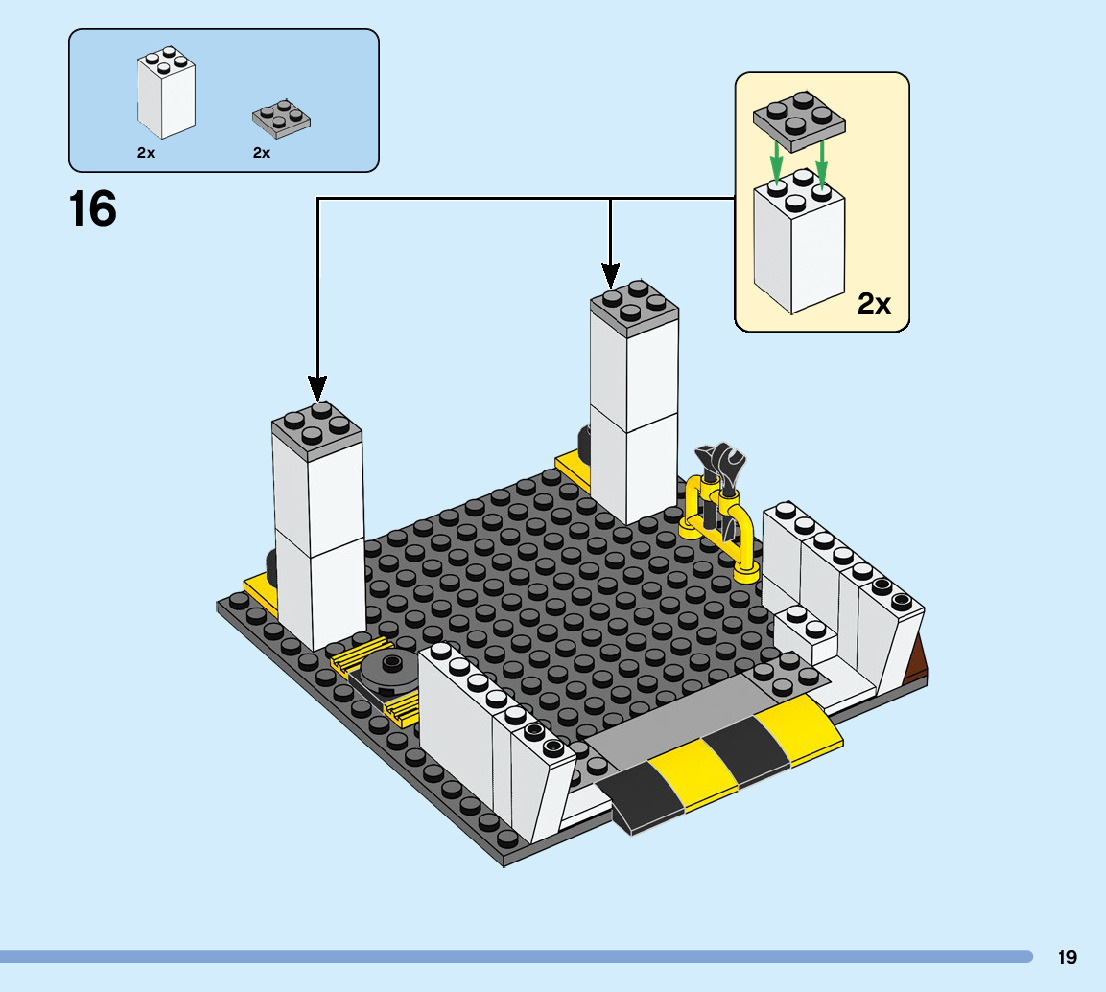 2x
2x

16

2x

19