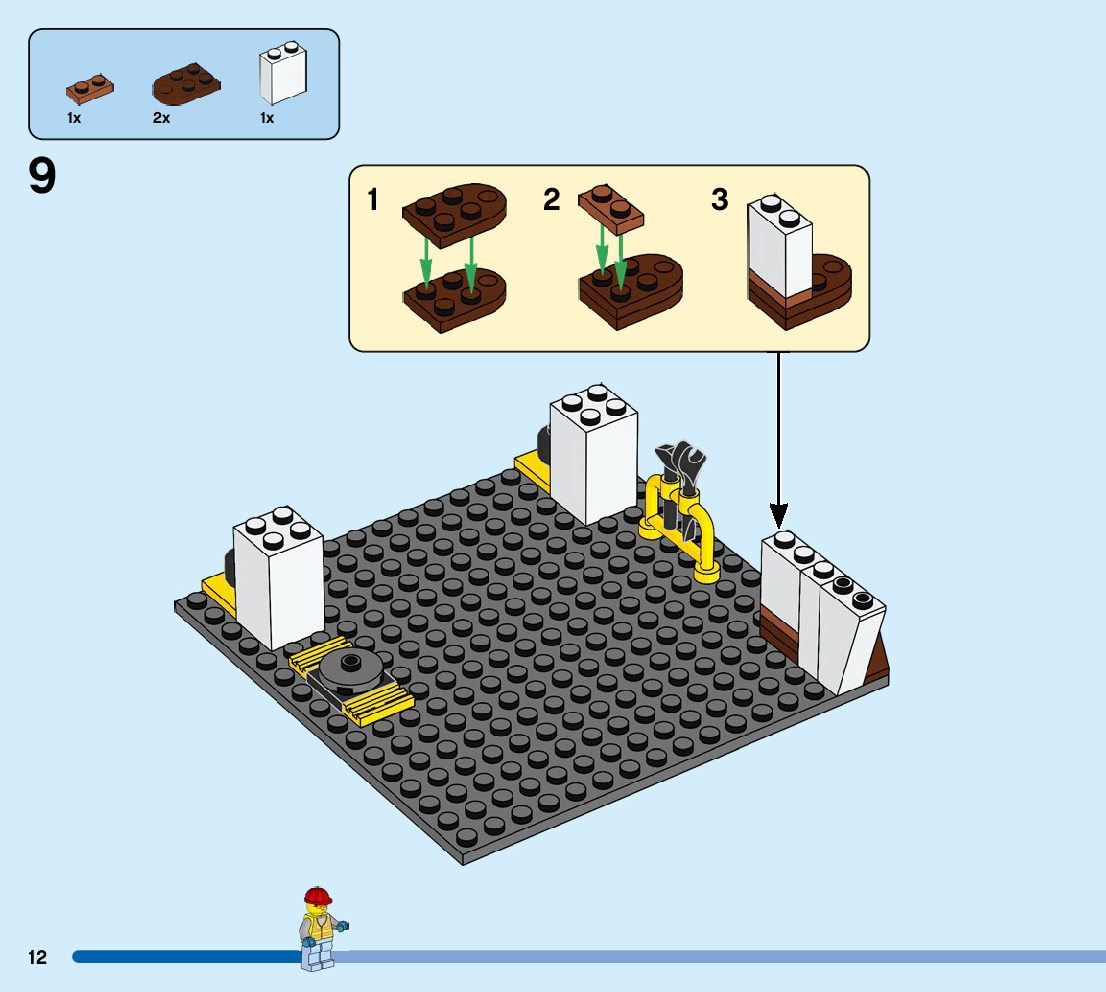 1x
2x
1x

9

1
2
3

12